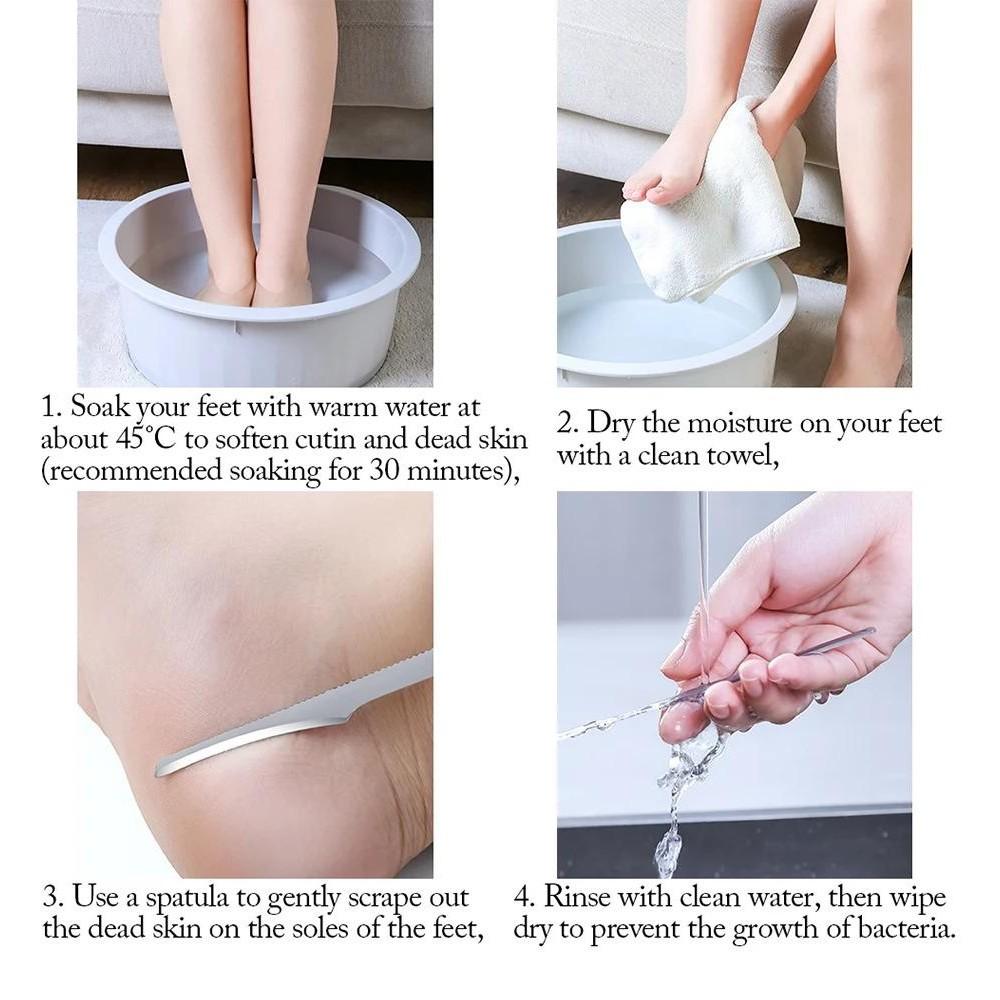 1. Soak your feet with warm water at about 45°C to soften cutin and dead skin (recommended soaking for 30 minutes),

2. Dry the moisture on your feet with a clean towel,

3. Use a spatula to gently scrape out the dead skin on the soles of the feet,

4. Rinse with clean water, then wipe dry to prevent the growth of bacteria.