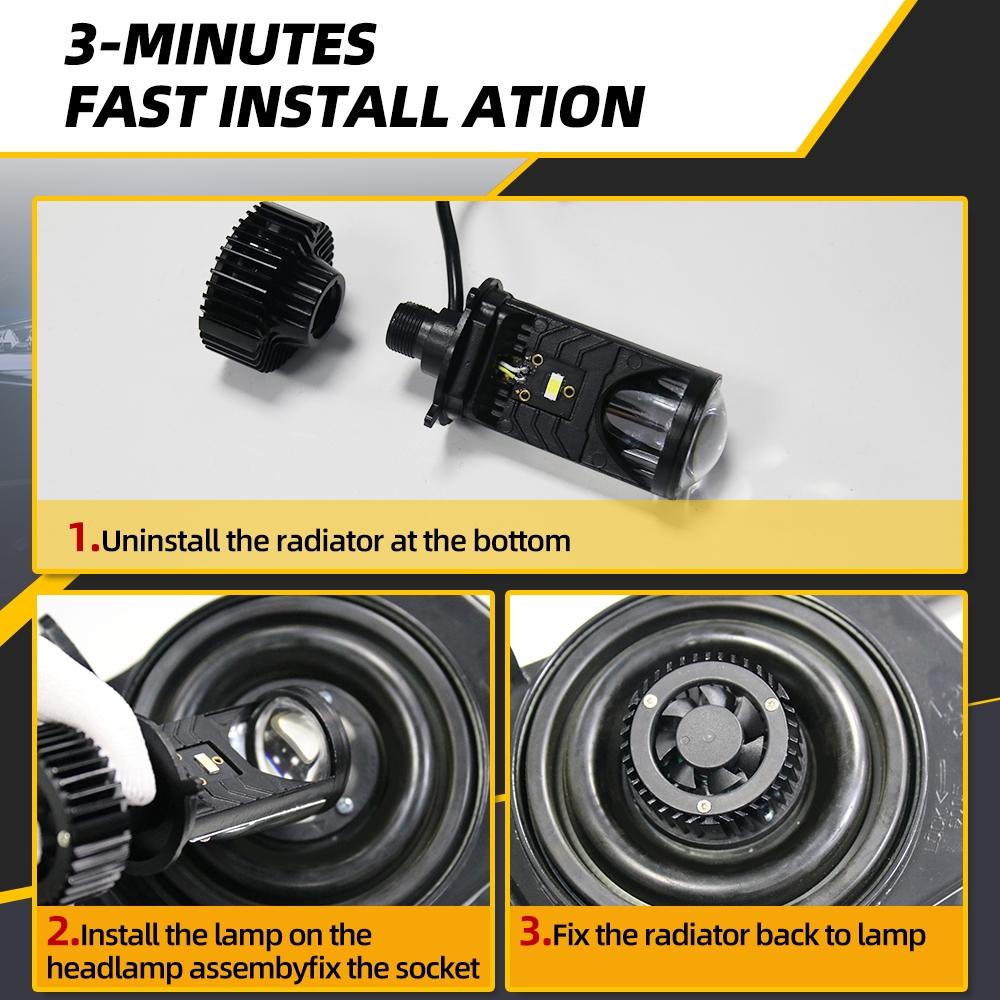 3-MINUTES
FAST INSTALL ATION

1.Uninstall the radiator at the bottom

2.Install the lamp on the headlamp assembyfix the socket

3.Fix the radiator back to lamp