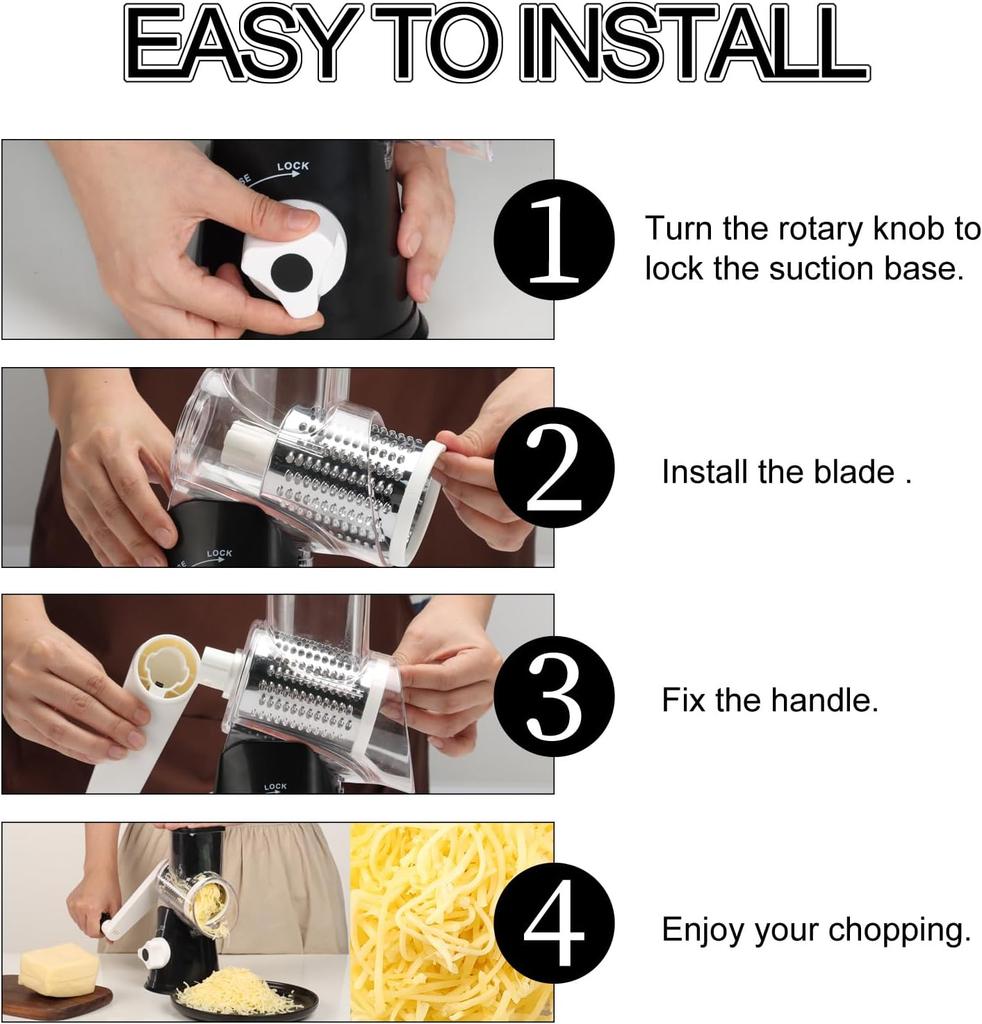 EASY TO INSTALL

LOCK

1

Turn the rotary knob to lock the suction base.

LOCK

2

Install the blade .

LOCK

3

Fix the handle.

4

Enjoy your chopping.