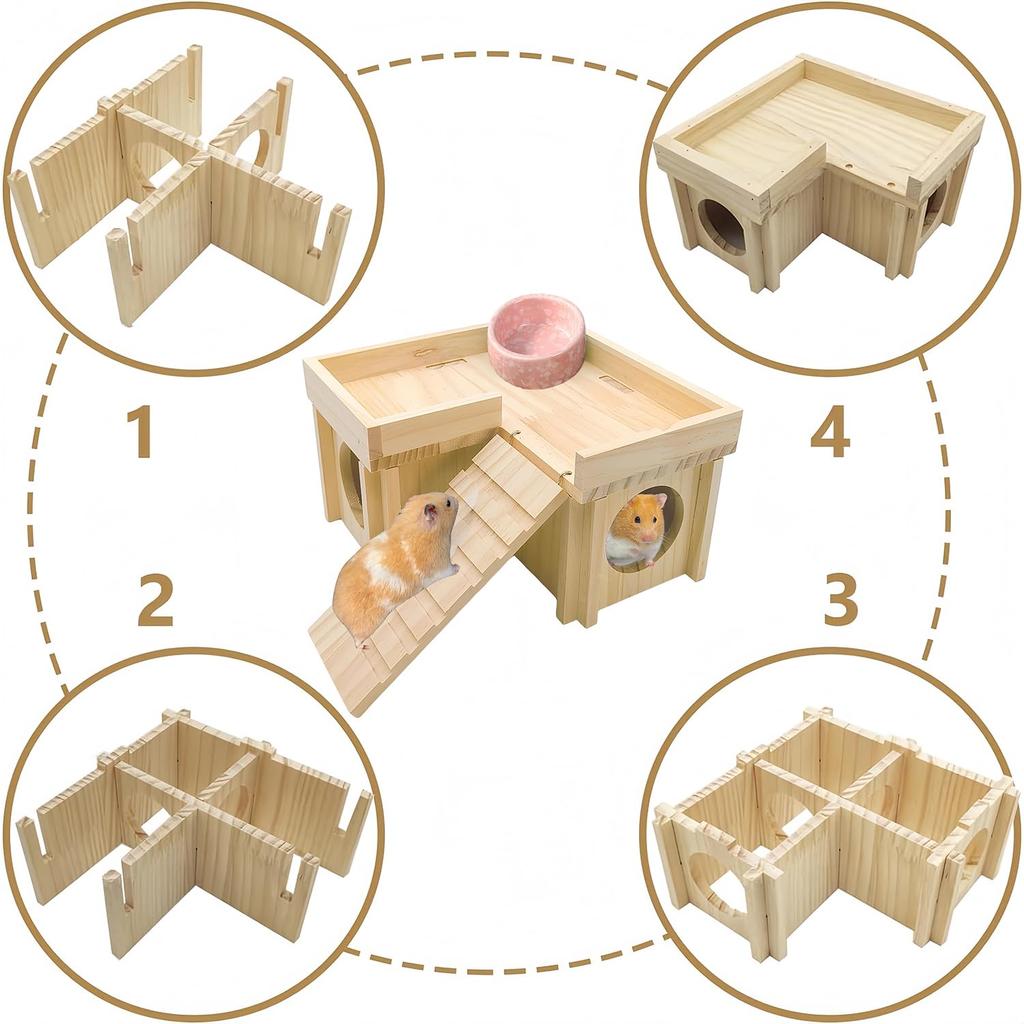 1

4

2

3