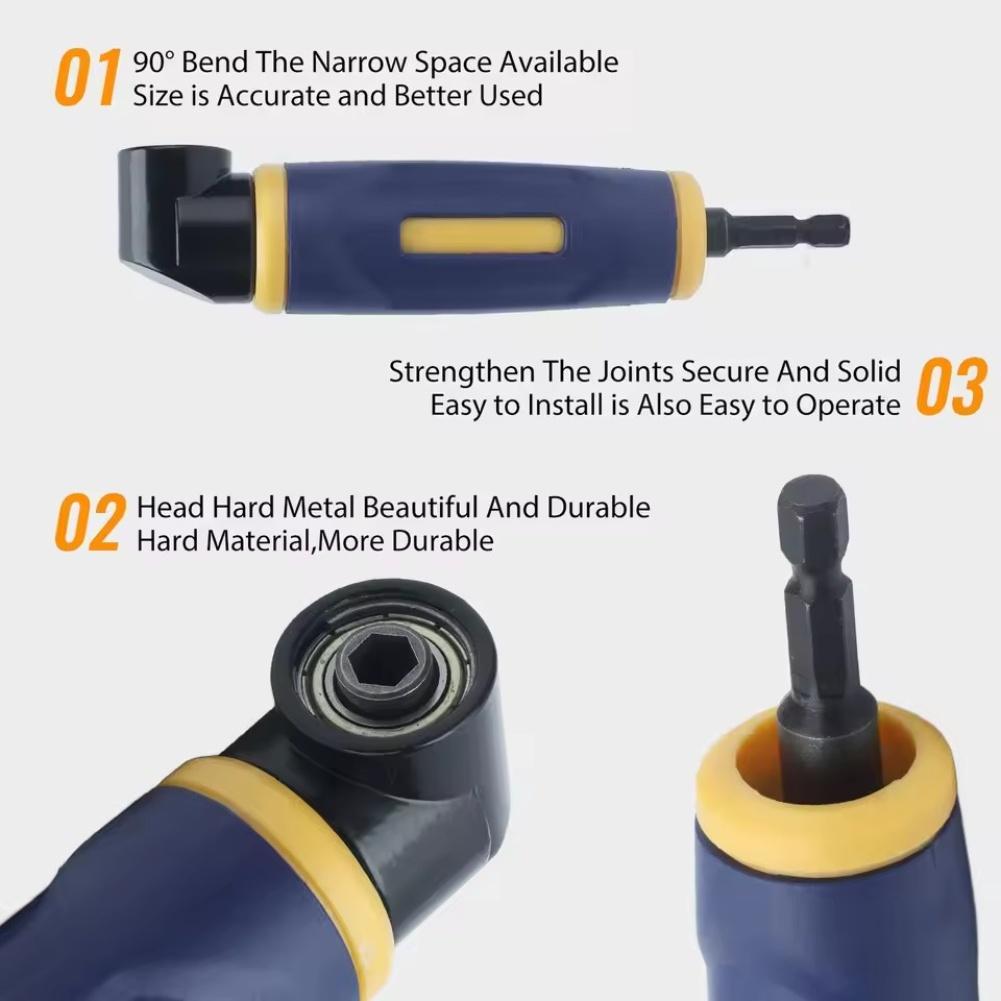 01 90° Bend The Narrow Space Available
Size is Accurate and Better Used

Strengthen The Joints Secure And Solid
Easy to Install is Also Easy to Operate 03

02 Head Hard Metal Beautiful And Durable
Hard Material,More Durable