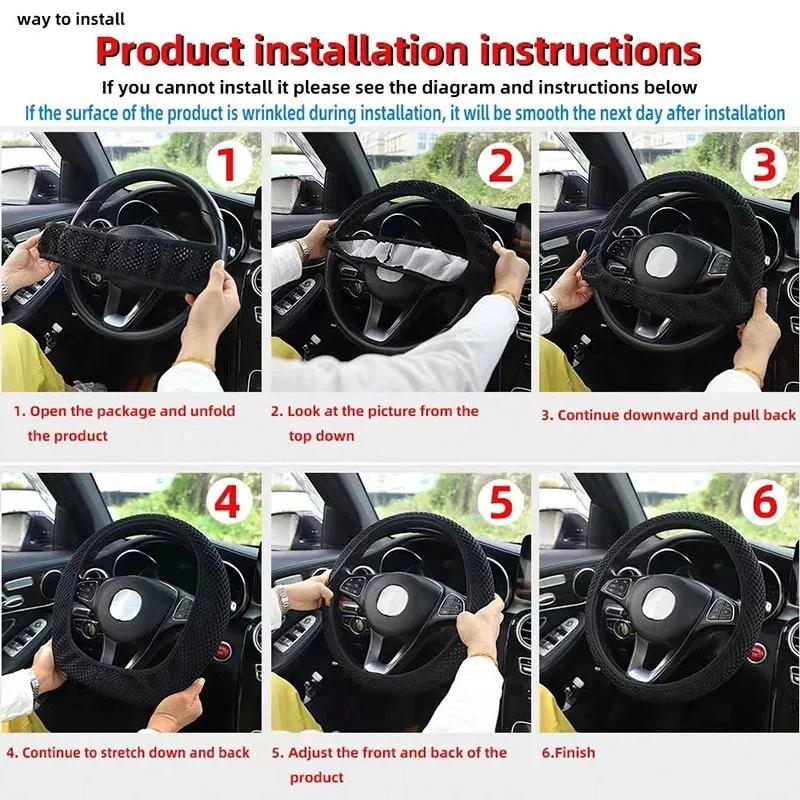 way to install

Product installation instructions

If you cannot install it please see the diagram and instructions below

If the surface of the product is wrinkled during installation, it will be smooth the next day after installation

1

2

3

1. Open the package and unfold the product

2. Look at the picture from the top down

3. Continue downward and pull back

4

5

6

4. Continue to stretch down and back

5. Adjust the front and back of the product

6.Finish