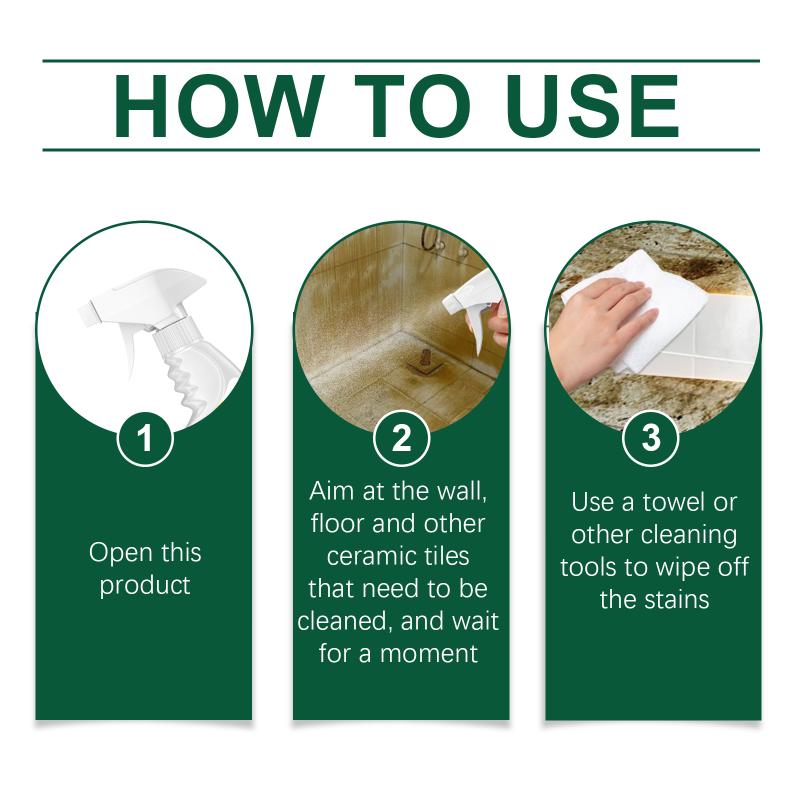 HOW TO USE

1

Open this product

2

Aim at the wall, floor and other ceramic tiles that need to be cleaned, and wait for a moment

3

Use a towel or other cleaning tools to wipe off the stains