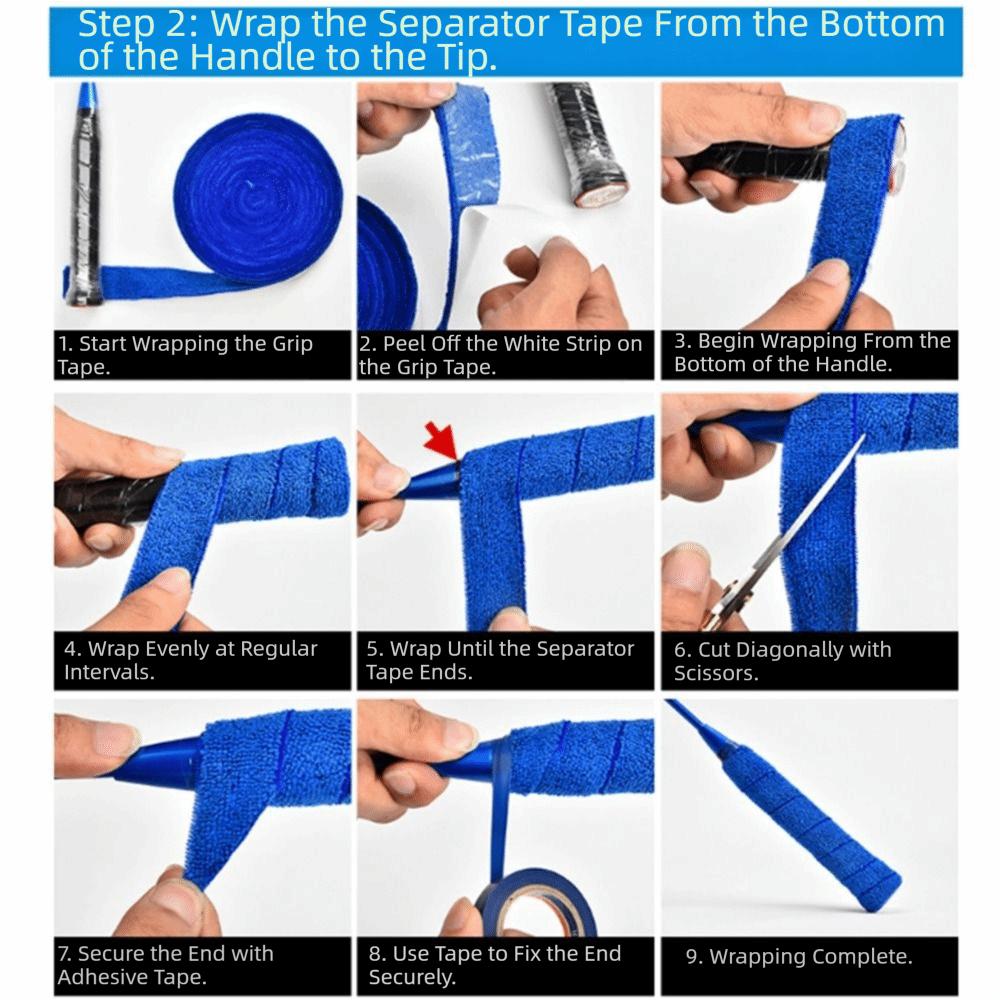 Step 2: Wrap the Separator Tape From the Bottom of the Handle to the Tip.

1. Start Wrapping the Grip Tape.

2. Peel Off the White Strip on the Grip Tape.

3. Begin Wrapping From the Bottom of the Handle.

4. Wrap Evenly at Regular Intervals.

5. Wrap Until the Separator Tape Ends.

6. Cut Diagonally with Scissors.

7. Secure the End with Adhesive Tape.

8. Use Tape to Fix the End Securely.

9. Wrapping Complete.