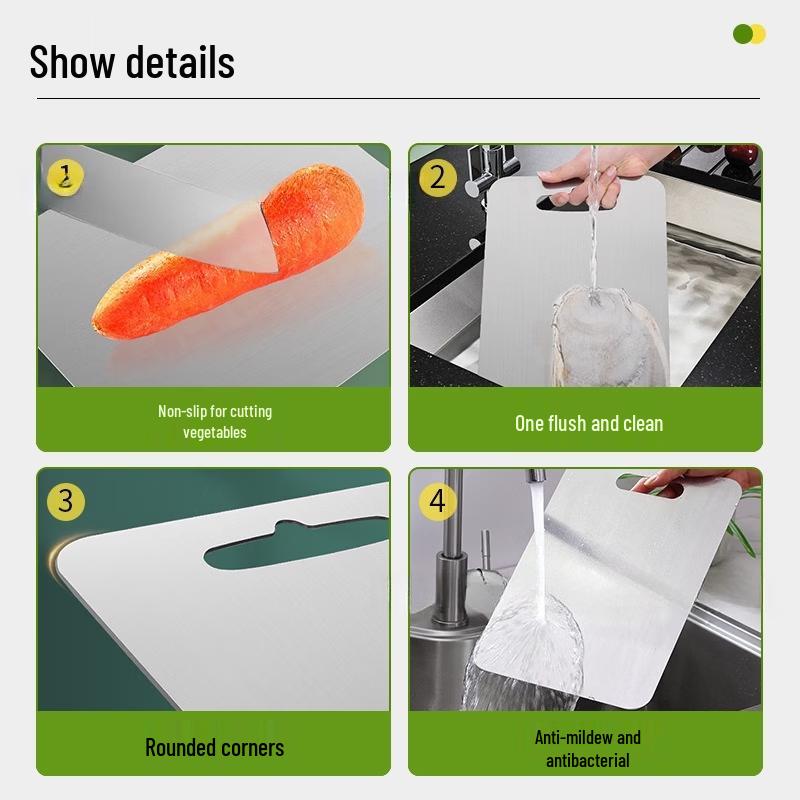 Show details

1

Non-slip for cutting vegetables

2

One flush and clean

3

Rounded corners

4

Anti-mildew and antibacterial