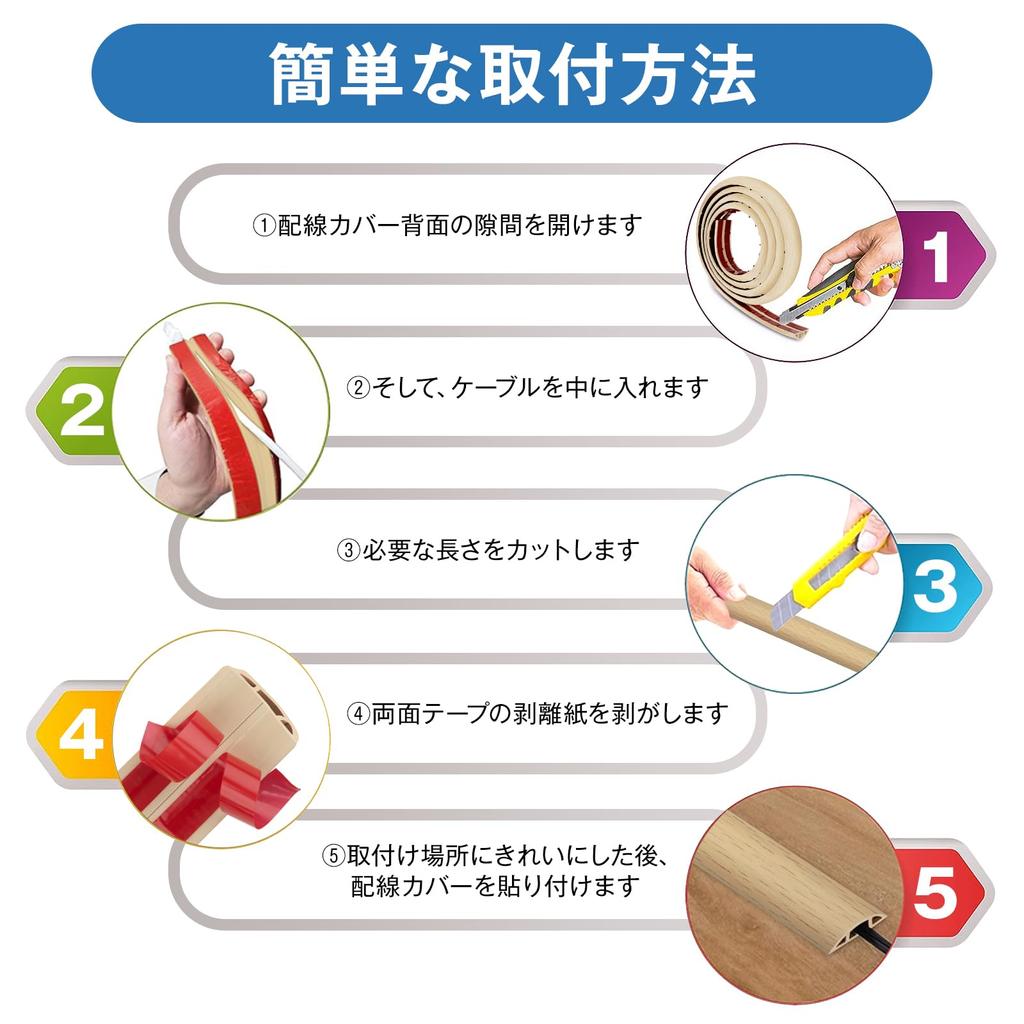 簡単な取付方法

①配線カバー背面の隙間を開けます

1

2

②そして、ケーブルを中に入れます

③必要な長さをカットします

3

4

④両面テープの剥離紙を剥がします

⑤取付け場所にきれいにした後、配線カバーを貼り付けます

5