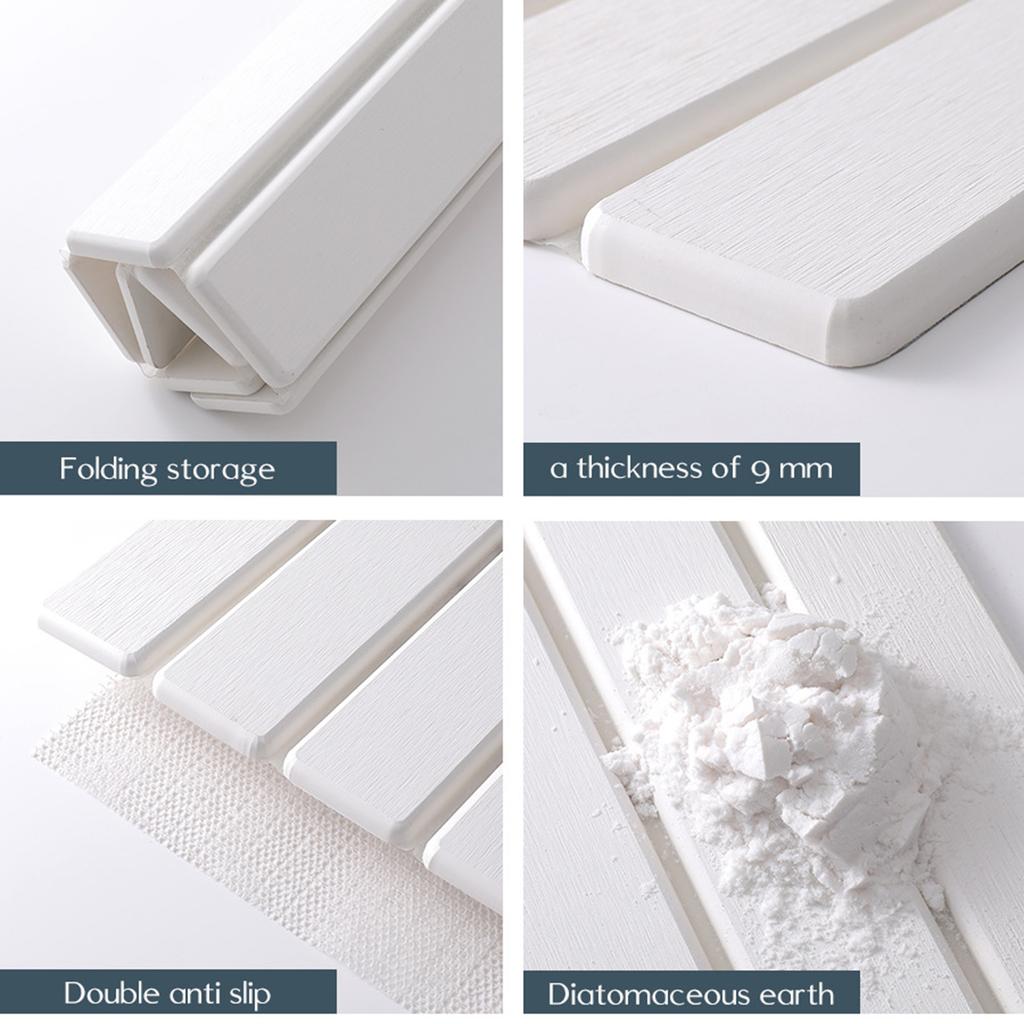 Folding storage

a thickness of 9 mm

Double anti slip

Diatomaceous earth