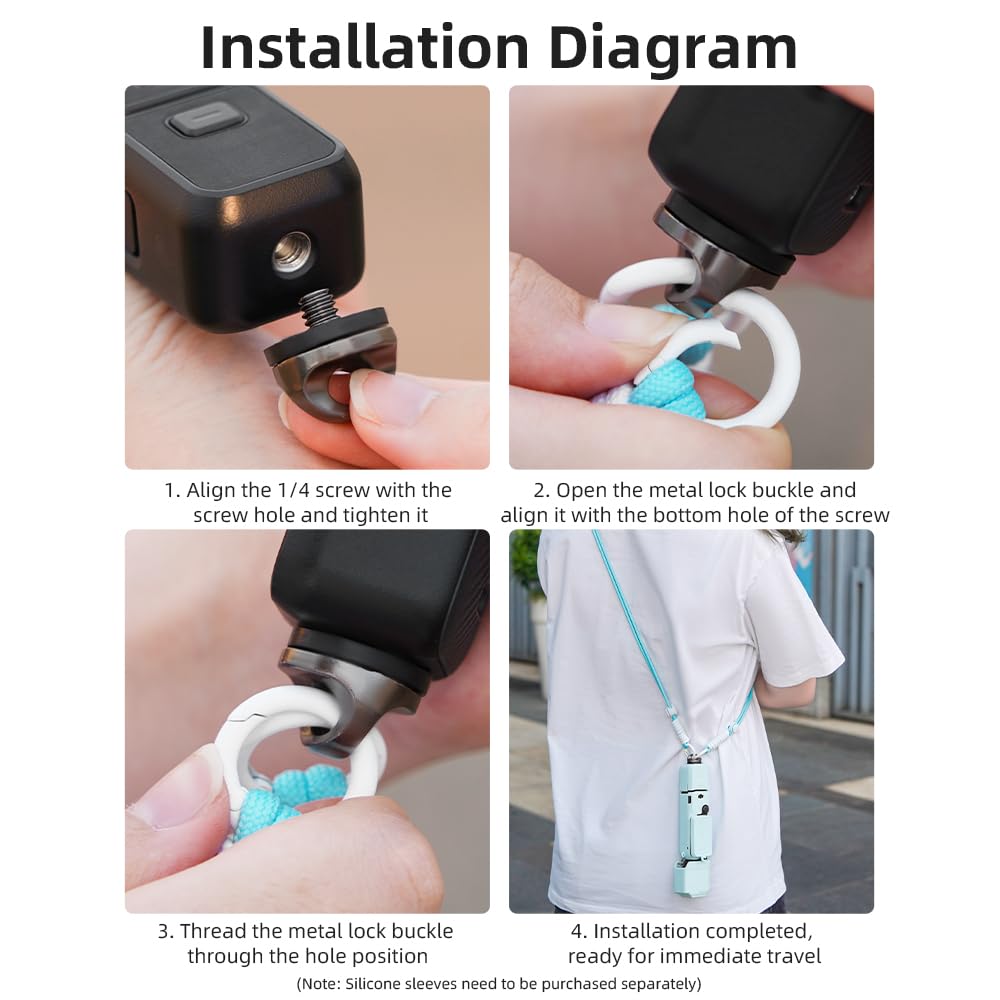 Installation Diagram

1. Align the 1/4 screw with the screw hole and tighten it

2. Open the metal lock buckle and align it with the bottom hole of the screw

3. Thread the metal lock buckle through the hole position

4. Installation completed, ready for immediate travel

(Note: Silicone sleeves need to be purchased separately)