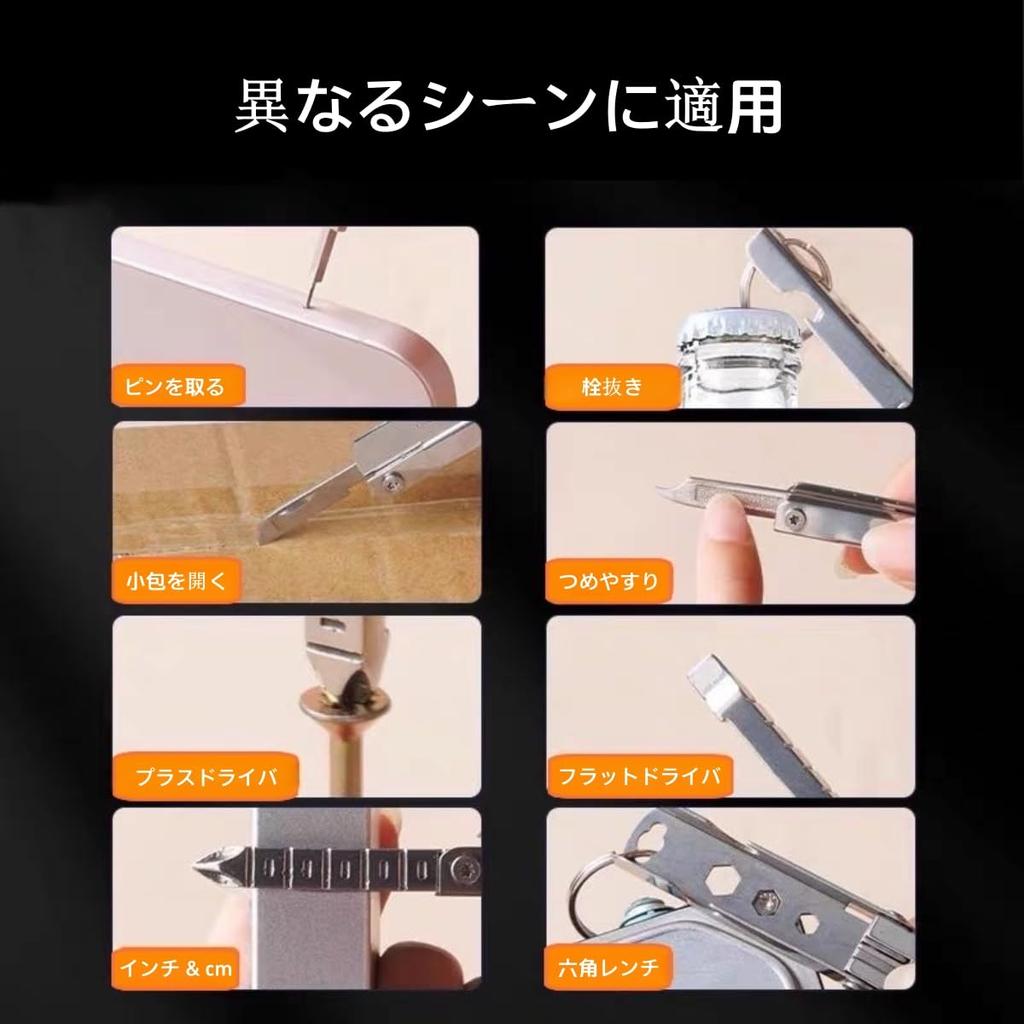 異なるシーンに適用

ピンを取る

栓抜き

小包を開く

つめやすり

プラスドライバ

フラットドライバ

インチ & cm

六角レンチ