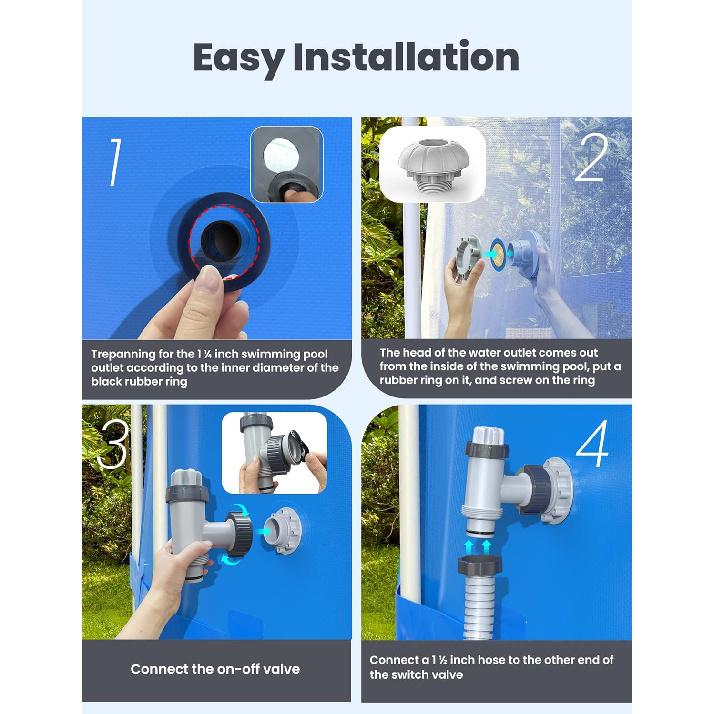 Easy Installation

1

Trepanning for the 1 ¼ inch swimming pool outlet according to the inner diameter of the black rubber ring

2

The head of the water outlet comes out from the inside of the swimming pool, put a rubber ring on it, and screw on the ring

3

Connect the on-off valve

4

Connect a 1 ½ inch hose to the other end of the switch valve