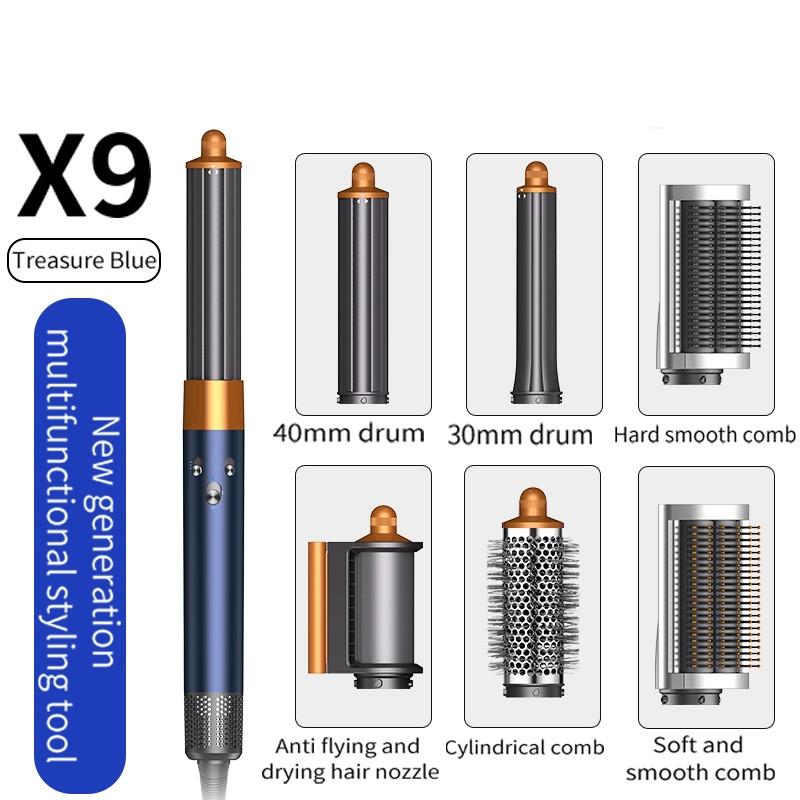 X9

Treasure Blue

New generation multifunctional styling tool

40mm drum

30mm drum

Hard smooth comb

Anti flying and drying hair nozzle

Cylindrical comb

Soft and smooth comb