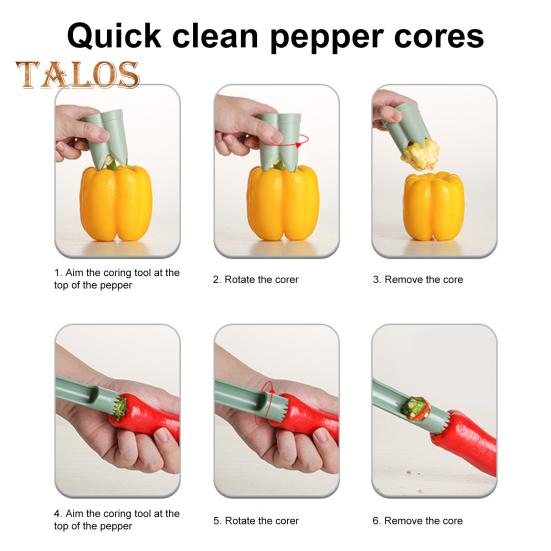 Quick clean pepper cores

TALOS

1. Aim the coring tool at the top of the pepper

2. Rotate the corer

3. Remove the core

4. Aim the coring tool at the top of the pepper

5. Rotate the corer

6. Remove the core