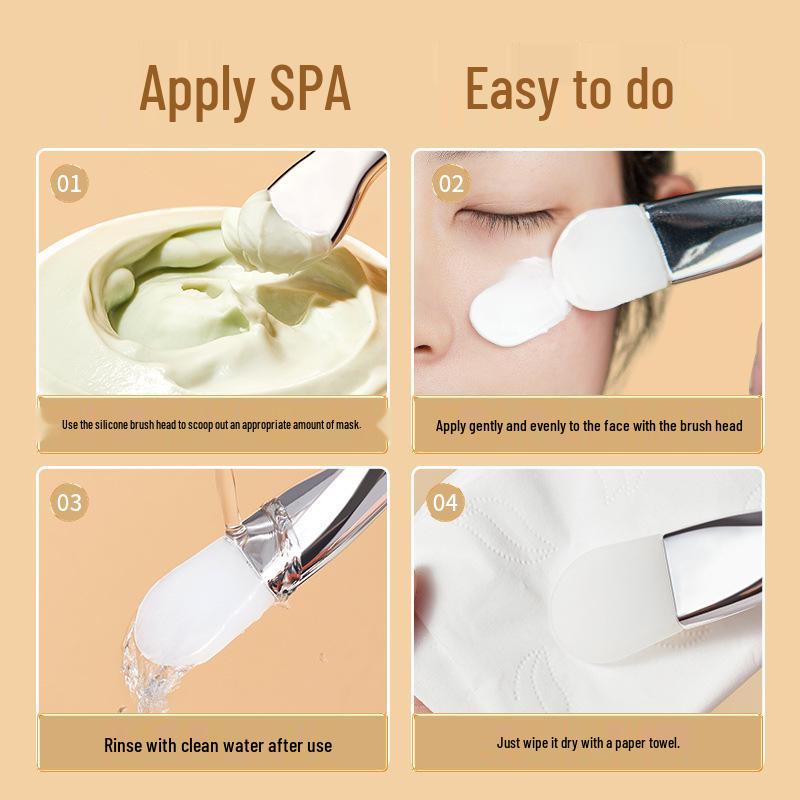 Apply SPA Easy to do

01

Use the silicone brush head to scoop out an appropriate amount of mask.

02

Apply gently and evenly to the face with the brush head

03

Rinse with clean water after use

04

Just wipe it dry with a paper towel.