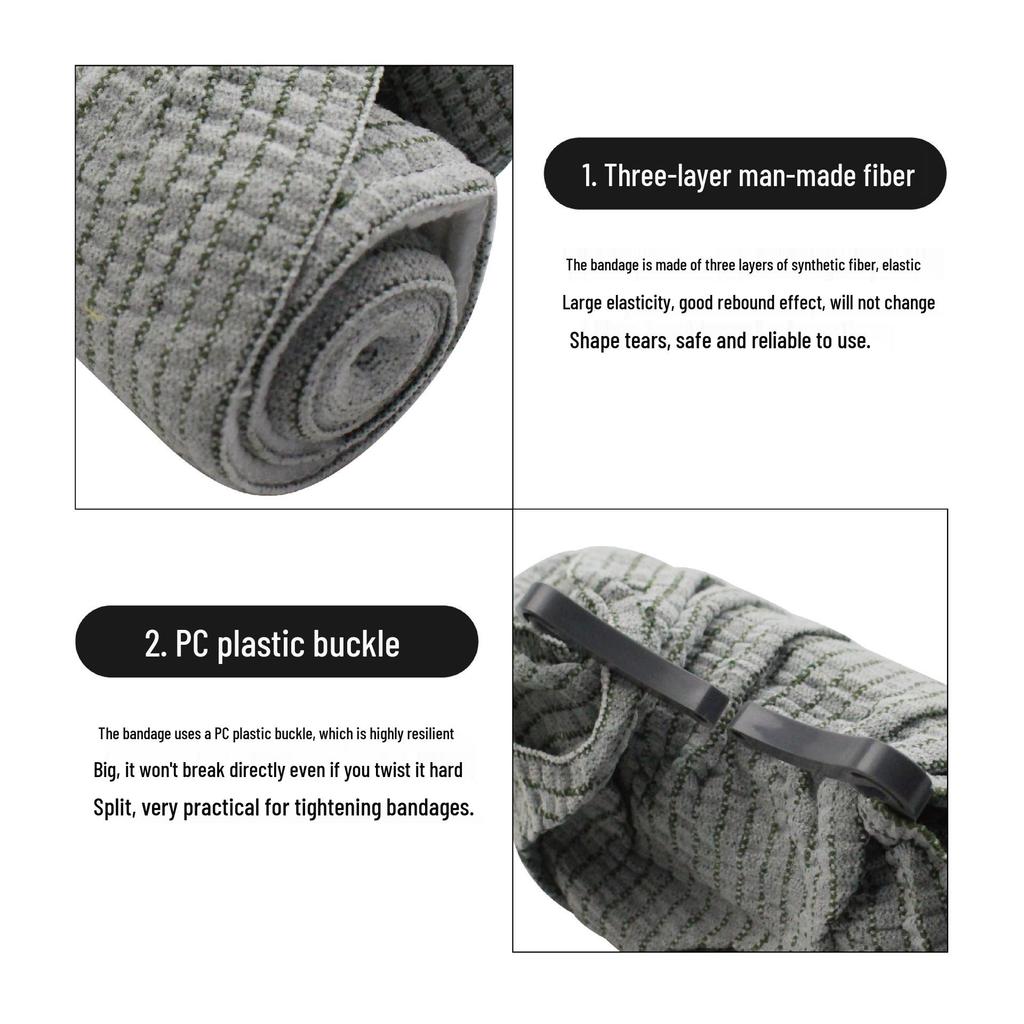 1. Three-layer man-made fiber

The bandage is made of three layers of synthetic fiber, elastic
Large elasticity, good rebound effect, will not change
Shape tears, safe and reliable to use.

2. PC plastic buckle

The bandage uses a PC plastic buckle, which is highly resilient
Big, it won't break directly even if you twist it hard
Split, very practical for tightening bandages.