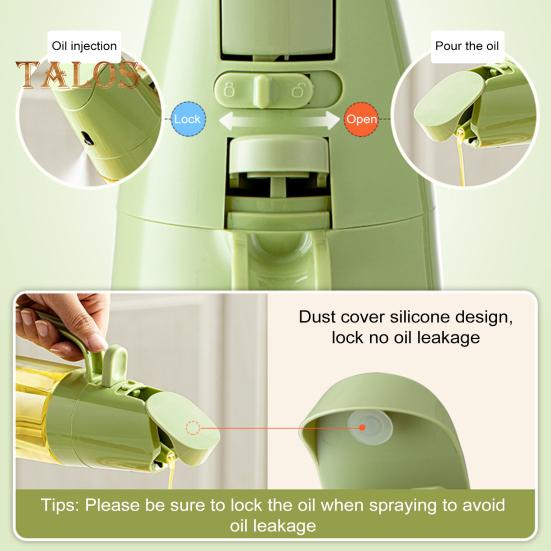 Oil injection

TALOS

Pour the oil

Lock

Open

Dust cover silicone design, lock no oil leakage

Tips: Please be sure to lock the oil when spraying to avoid oil leakage