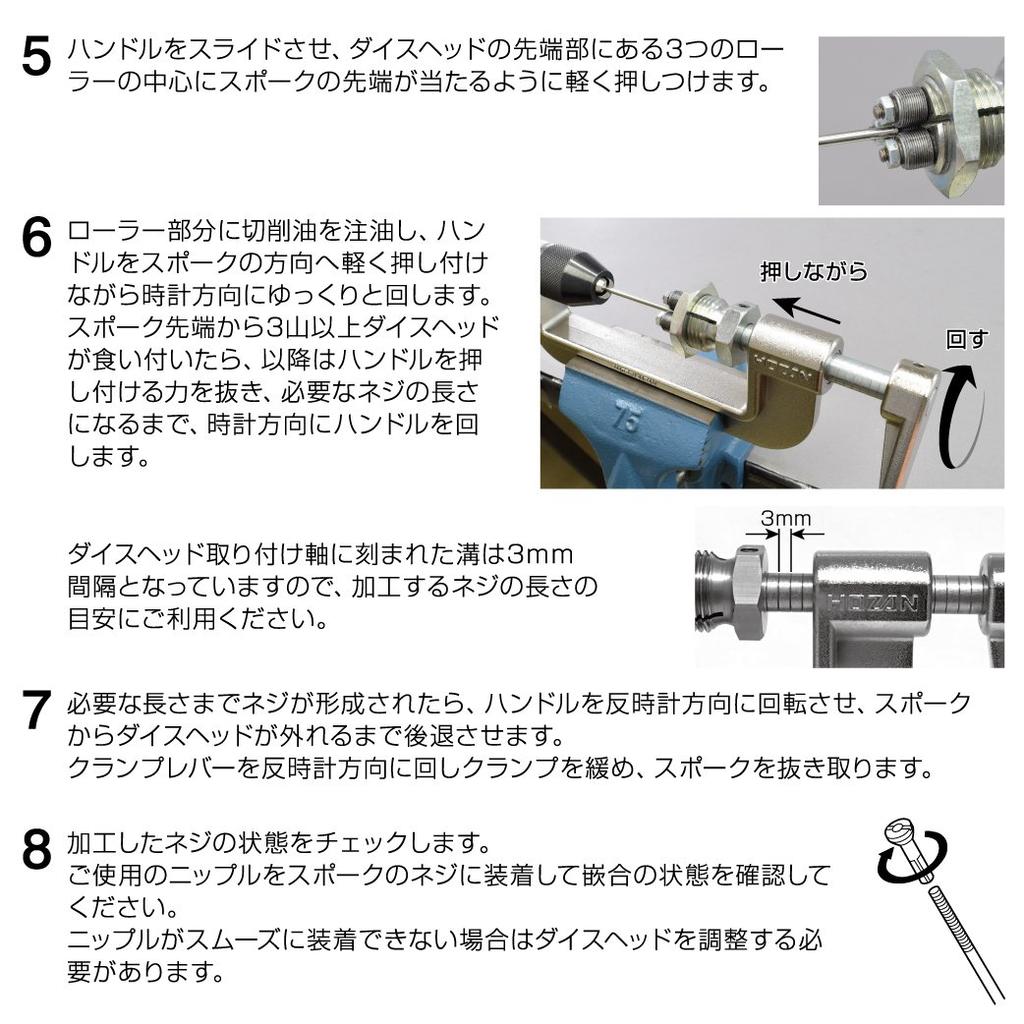 5 ハンドルをスライドさせ、ダイスヘッドの先端部にある3つのローラーの中心にスポークの先端が当たるように軽く押しつけます。

6 ローラー部分に切削油を注油し、ハンドルをスポークの方向へ軽く押し付けながら時計方向にゆっくりと回します。スポーク先端から3山以上ダイスヘッドが食い付いたら、以降はハンドルを押し付ける力を抜き、必要なネジの長さになるまで、時計方向にハンドルを回します。

押しながら

回す

HOZAN

75

ダイスヘッド取り付け軸に刻まれた溝は3mm間隔となっていますので、加工するネジの長さの目安にご利用ください。

3mm

HOZAN

7 必要な長さまでネジが形成されたら、ハンドルを反時計方向に回転させ、スポークからダイスヘッドが外れるまで後退させます。
クランプレバーを反時計方向に回しクランプを緩め、スポークを抜き取ります。

8 加工したネジの状態をチェックします。
ご使用のニップルをスポークのネジに装着して嵌合の状態を確認してください。
ニップルがスムーズに装着できない場合はダイスヘッドを調整する必要があります。