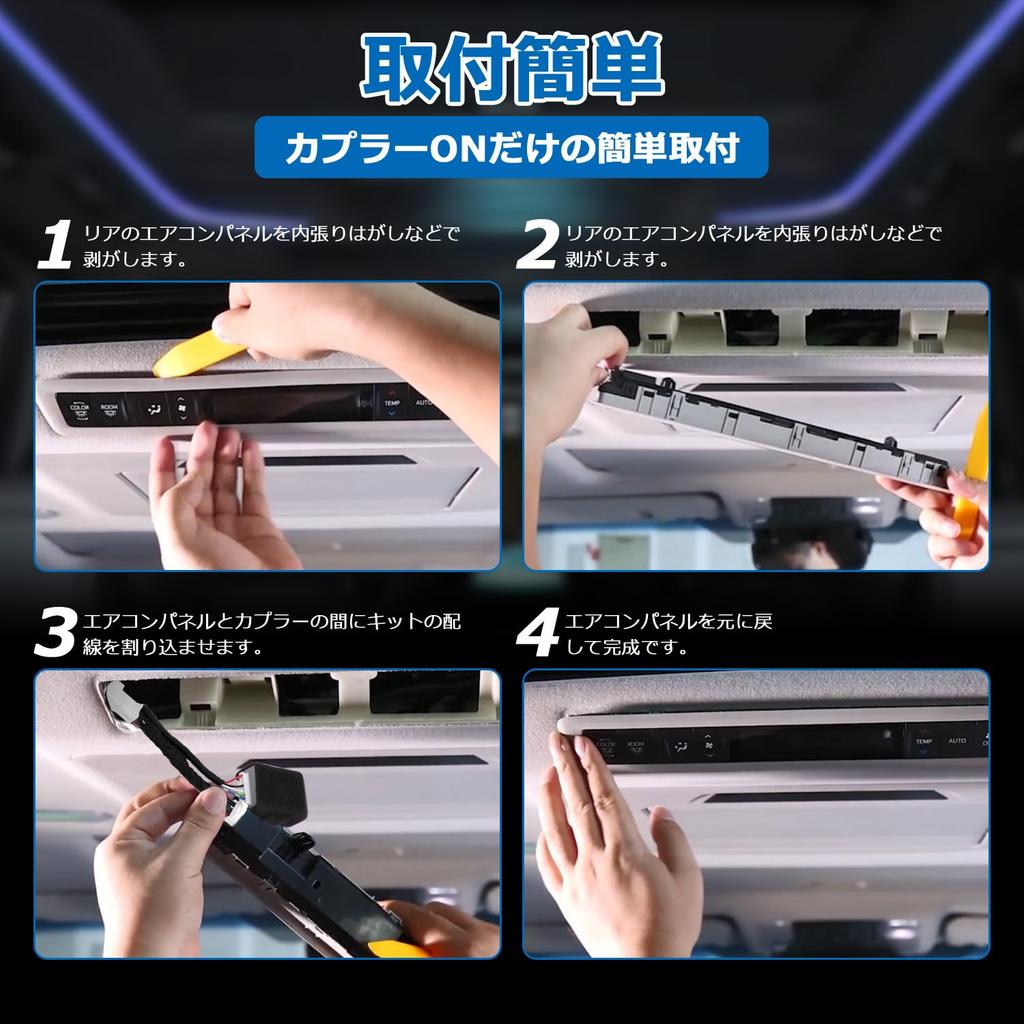 取付簡単

カプラーONだけの簡単取付

1 リアのエアコンパネルを内張りはがしなどで剥がします。

COLOR ROOM TEMP AUTO

2 リアのエアコンパネルを内張りはがしなどで剥がします。

3 エアコンパネルとカプラーの間にキットの配線を割り込ませます。

4 エアコンパネルを元に戻して完成です。

COLOR ROOM TEMP AUTO