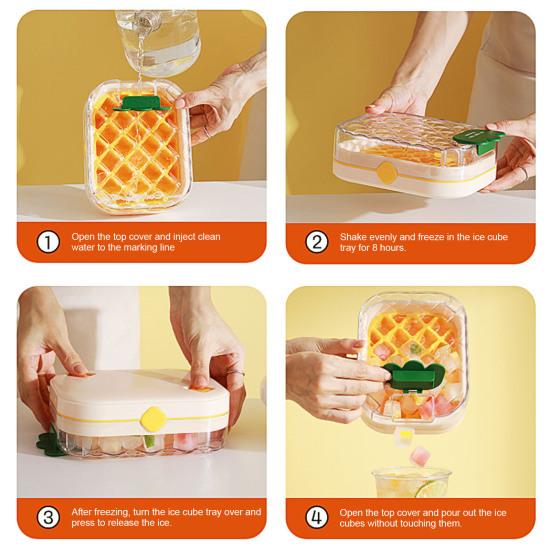 1 Open the top cover and inject clean water to the marking line

2 Shake evenly and freeze in the ice cube tray for 8 hours.

3 After freezing, turn the ice cube tray over and press to release the ice.

4 Open the top cover and pour out the ice cubes without touching them.