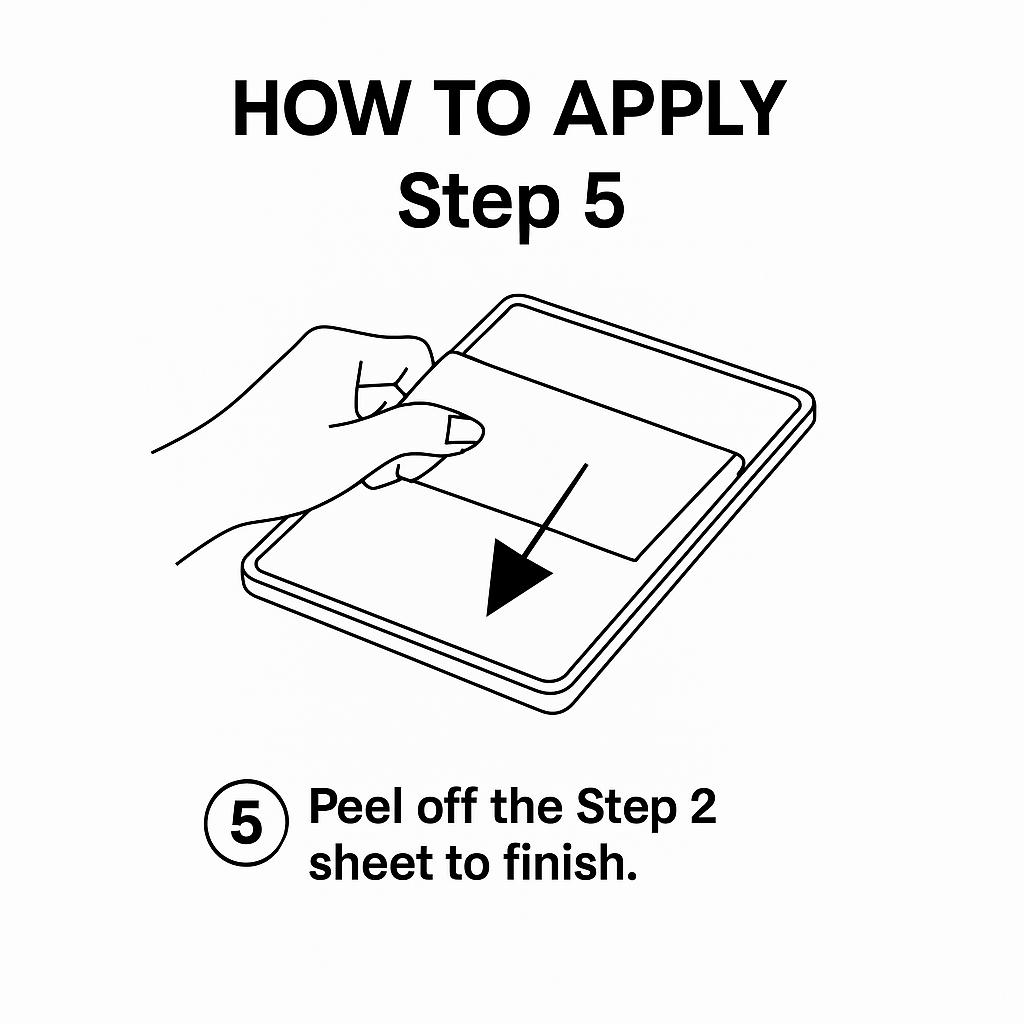 HOW TO APPLY
Step 5

5 Peel off the Step 2 sheet to finish.