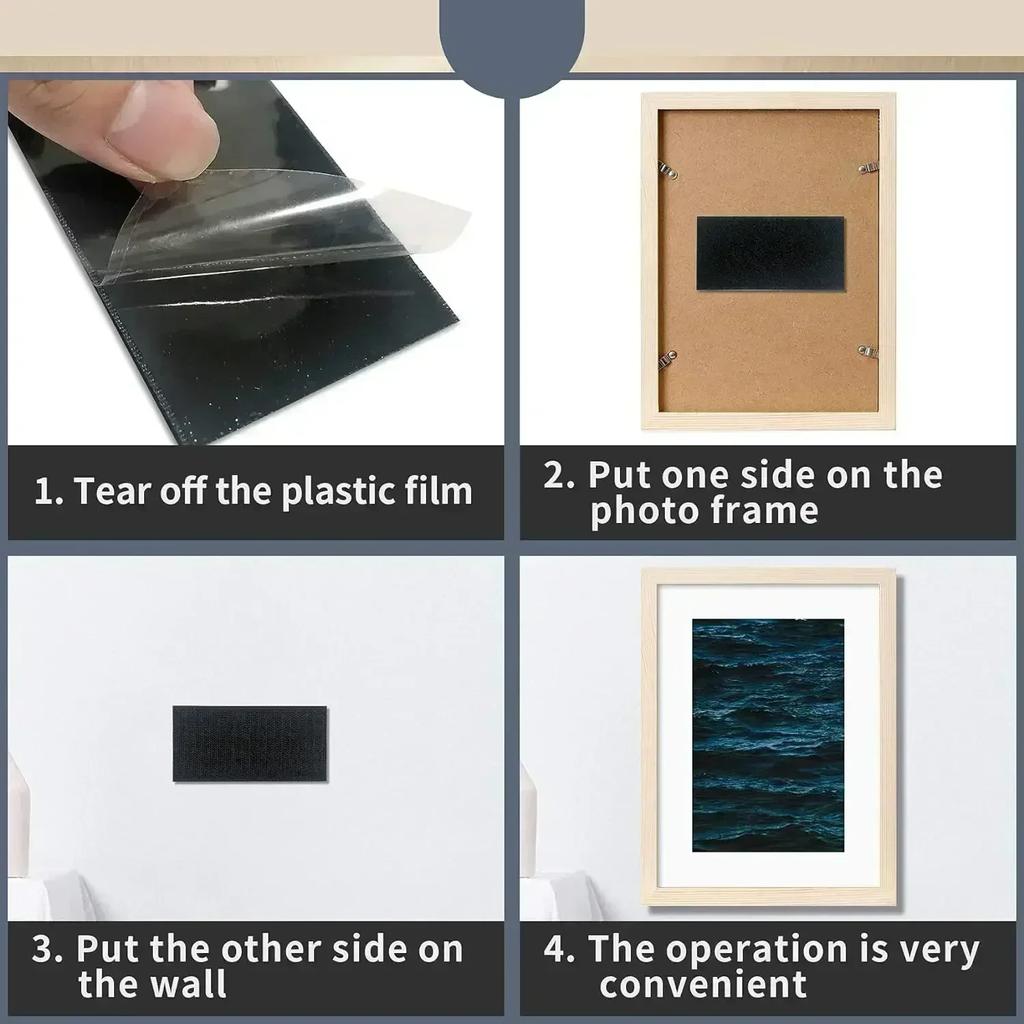 1. Tear off the plastic film

2. Put one side on the photo frame

3. Put the other side on the wall

4. The operation is very convenient