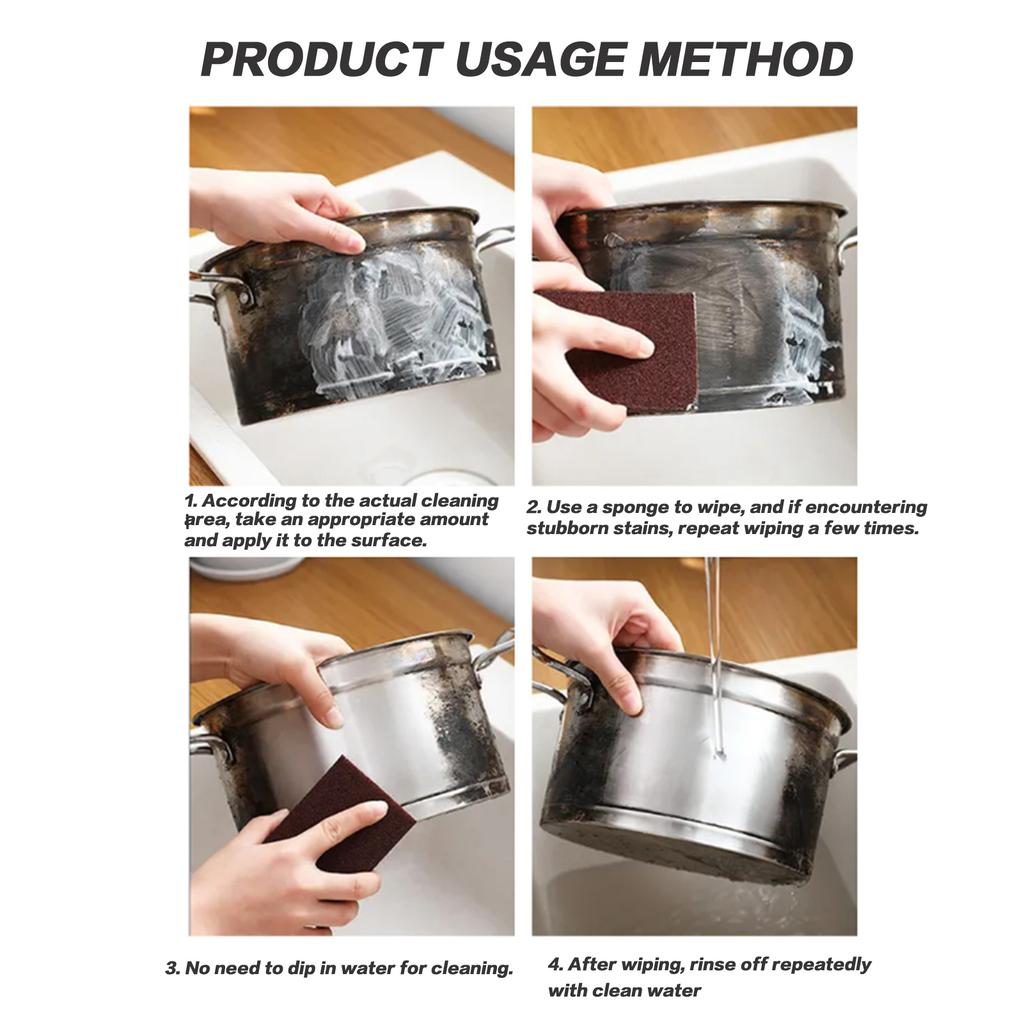 PRODUCT USAGE METHOD

1. According to the actual cleaning area, take an appropriate amount and apply it to the surface.

2. Use a sponge to wipe, and if encountering stubborn stains, repeat wiping a few times.

3. No need to dip in water for cleaning.

4. After wiping, rinse off repeatedly with clean water