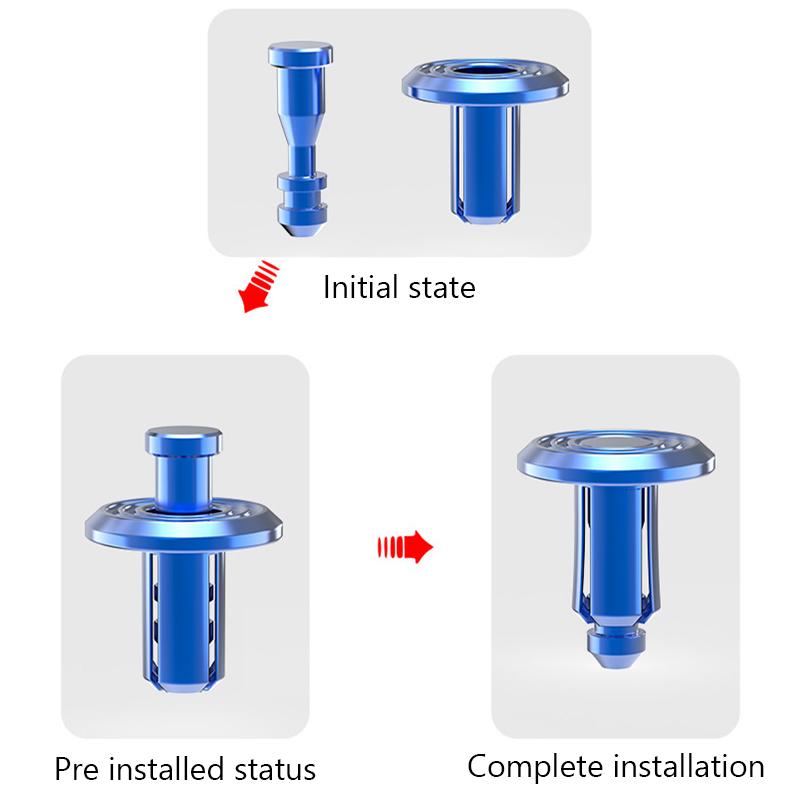 Initial state

Pre installed status

Complete installation