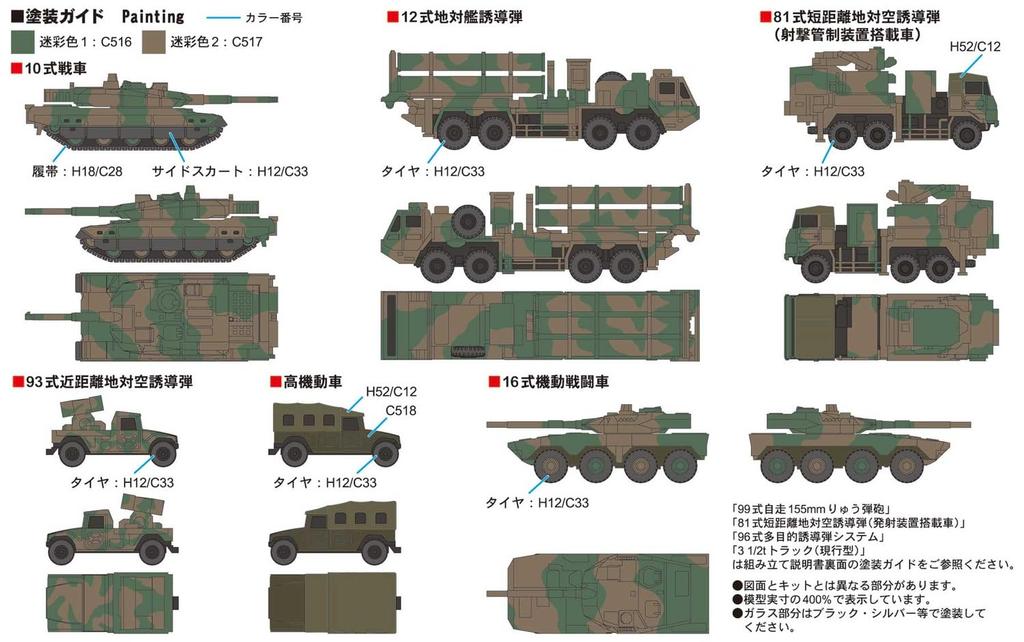 ■塗装ガイド Painting
カラー番号
迷彩色1：C516
迷彩色2：C517

■10式戦車
履帯：H18/C28
サイドスカート：H12/C33

■12式地対艦誘導弾
タイヤ：H12/C33

■81式短距離地対空誘導弾（射撃管制装置搭載車）
H52/C12
タイヤ：H12/C33

■93式近距離地対空誘導弾
タイヤ：H12/C33

■高機動車
H52/C12
C518
タイヤ：H12/C33

■16式機動戦闘車
タイヤ：H12/C33

「99式自走155mmりゅう弾砲」
「81式短距離地対空誘導弾（発射装置搭載車）」
「96式多目的誘導弾システム」
「3 1/2tトラック（現行型）」
は組み立て説明書裏面の塗装ガイドをご参照ください。
●図面とキットとは異なる部分があります。
●模型実寸の400%で表示しています。
●ガラス部分はブラック・シルバー等で塗装してください。