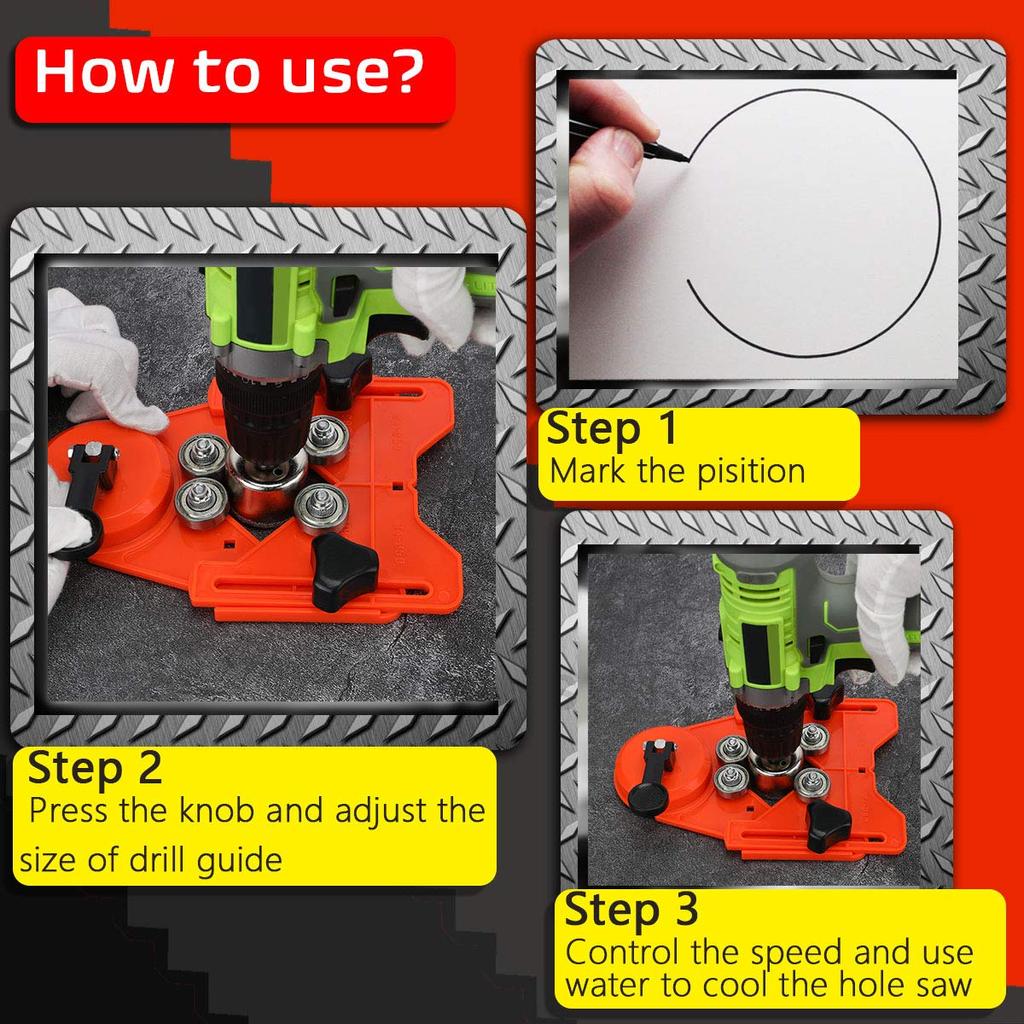 How to use?

Step 1
Mark the pisition

Step 2
Press the knob and adjust the size of drill guide

Step 3
Control the speed and use water to cool the hole saw