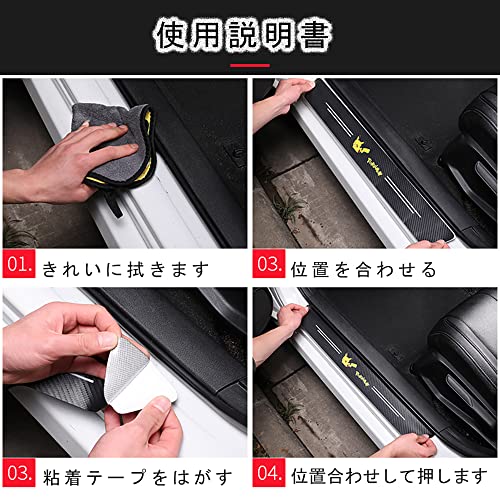 使用説明書

01. きれいに拭きます

03. 位置を合わせる

03. 粘着テープをはがす

04. 位置合わせして押します