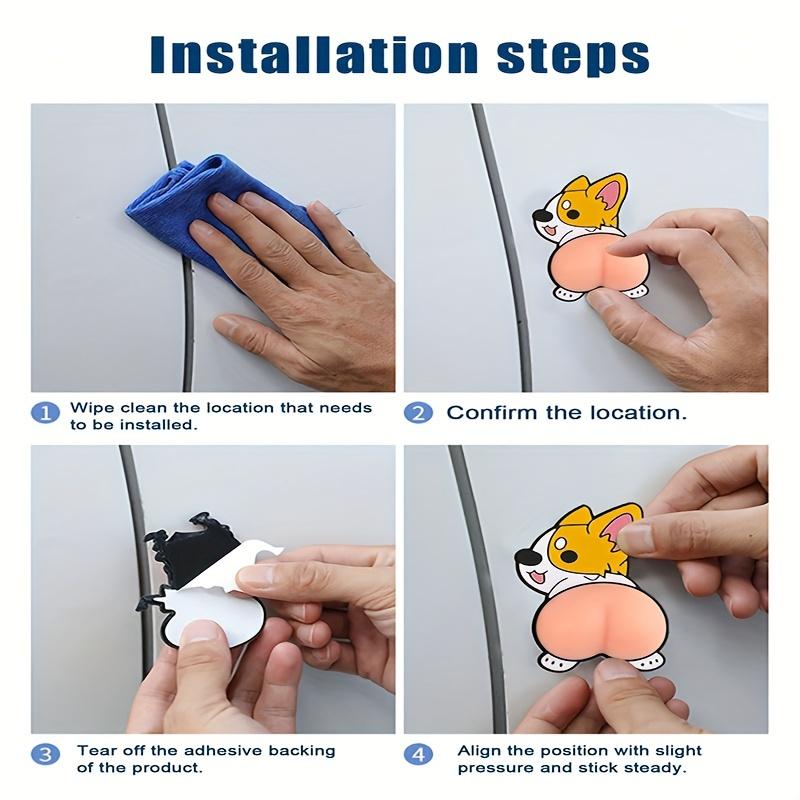 Installation steps

1 Wipe clean the location that needs to be installed.

2 Confirm the location.

3 Tear off the adhesive backing of the product.

4 Align the position with slight pressure and stick steady.