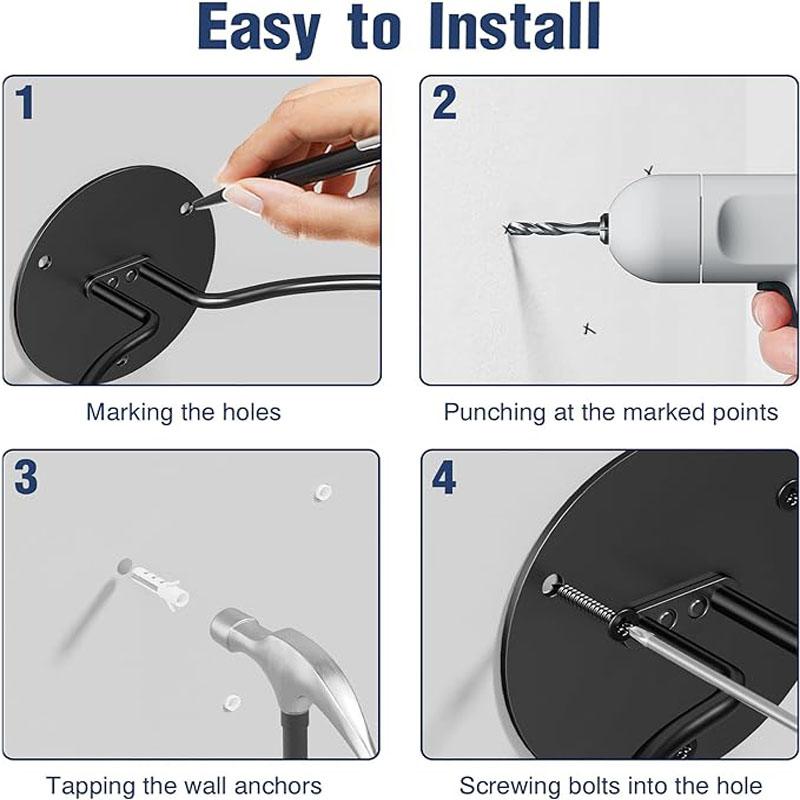 Easy to Install

1

Marking the holes

2

Punching at the marked points

3

Tapping the wall anchors

4

Screwing bolts into the hole