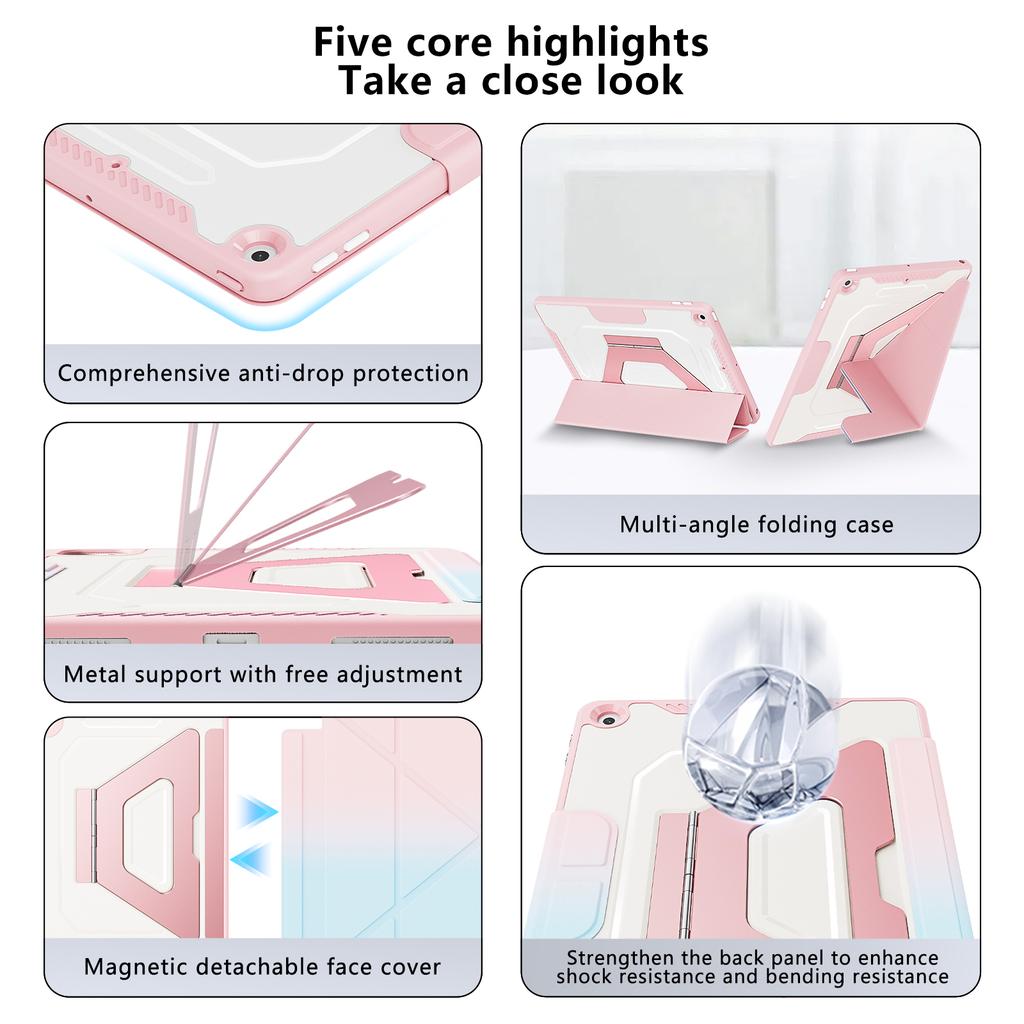 Five core highlights
Take a close look

Comprehensive anti-drop protection

Metal support with free adjustment

Magnetic detachable face cover

Multi-angle folding case

Strengthen the back panel to enhance shock resistance and bending resistance