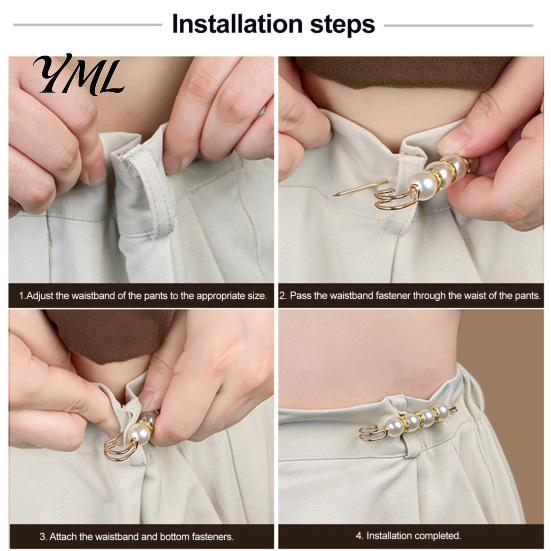 Installation steps

YML

1.Adjust the waistband of the pants to the appropriate size.

2. Pass the waistband fastener through the waist of the pants.

3. Attach the waistband and bottom fasteners.

4. Installation completed.