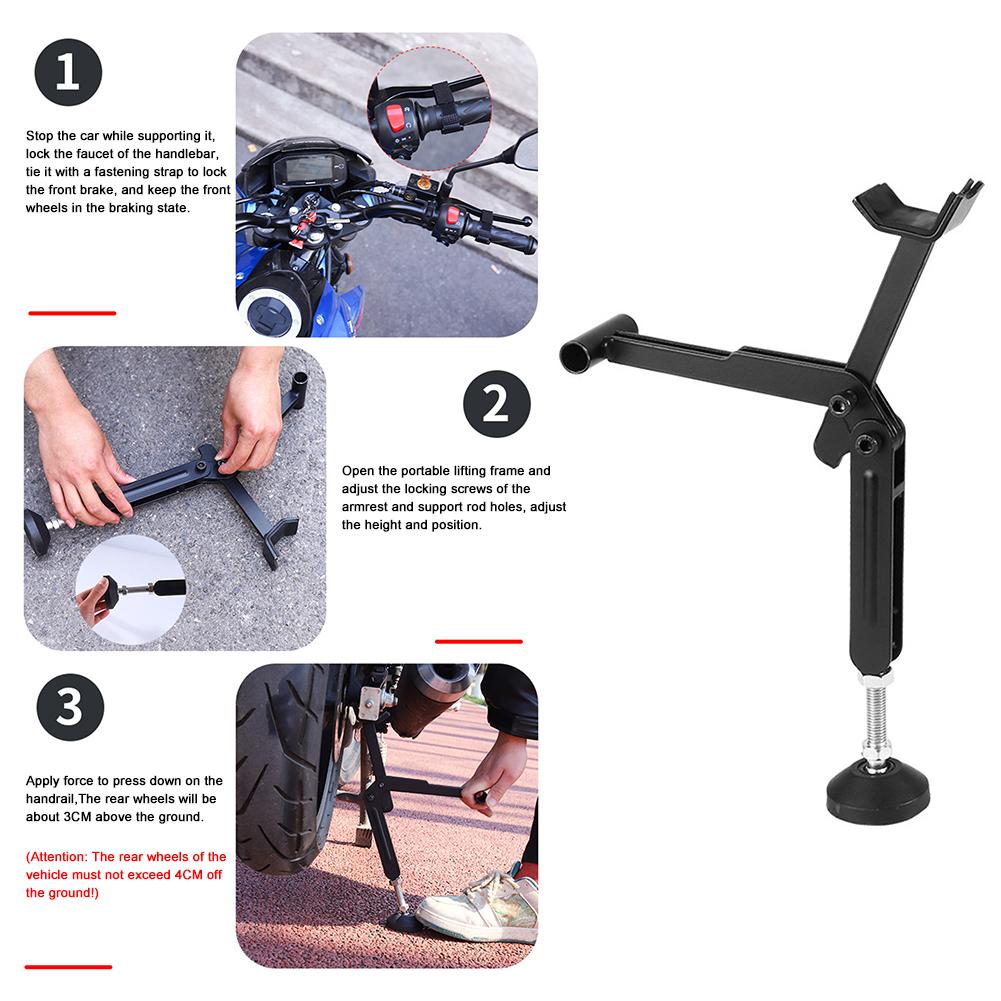 1

Stop the car while supporting it, lock the faucet of the handlebar, tie it with a fastening strap to lock the front brake, and keep the front wheels in the braking state.

2

Open the portable lifting frame and adjust the locking screws of the armrest and support rod holes, adjust the height and position.

3

Apply force to press down on the handrail,The rear wheels will be about 3CM above the ground.

(Attention: The rear wheels of the vehicle must not exceed 4CM off the ground!)