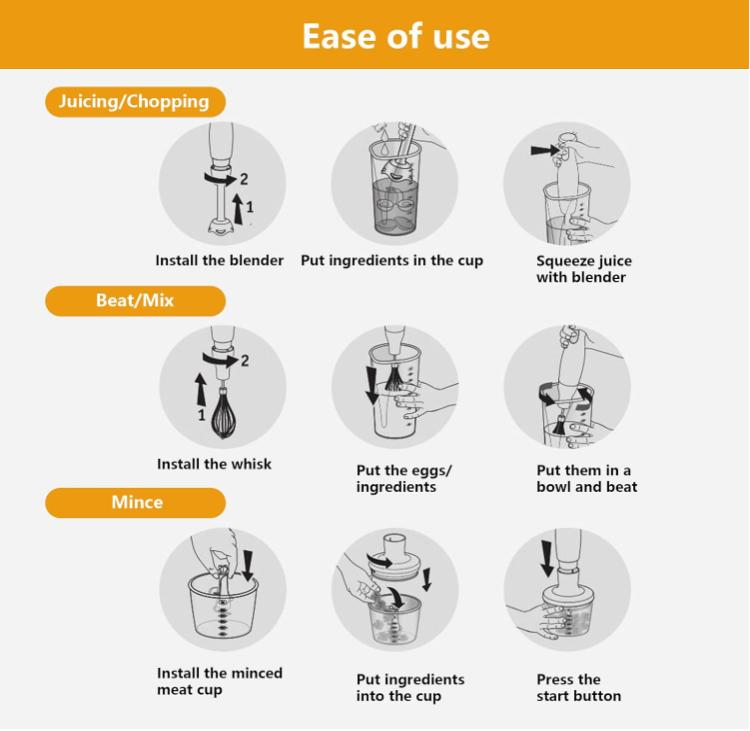 Ease of use

Juicing/Chopping

2
1
Install the blender

Put ingredients in the cup

Squeeze juice with blender

Beat/Mix

2
1
Install the whisk

Put the eggs/ ingredients

Put them in a bowl and beat

Mince

Install the minced meat cup

Put ingredients into the cup

Press the start button