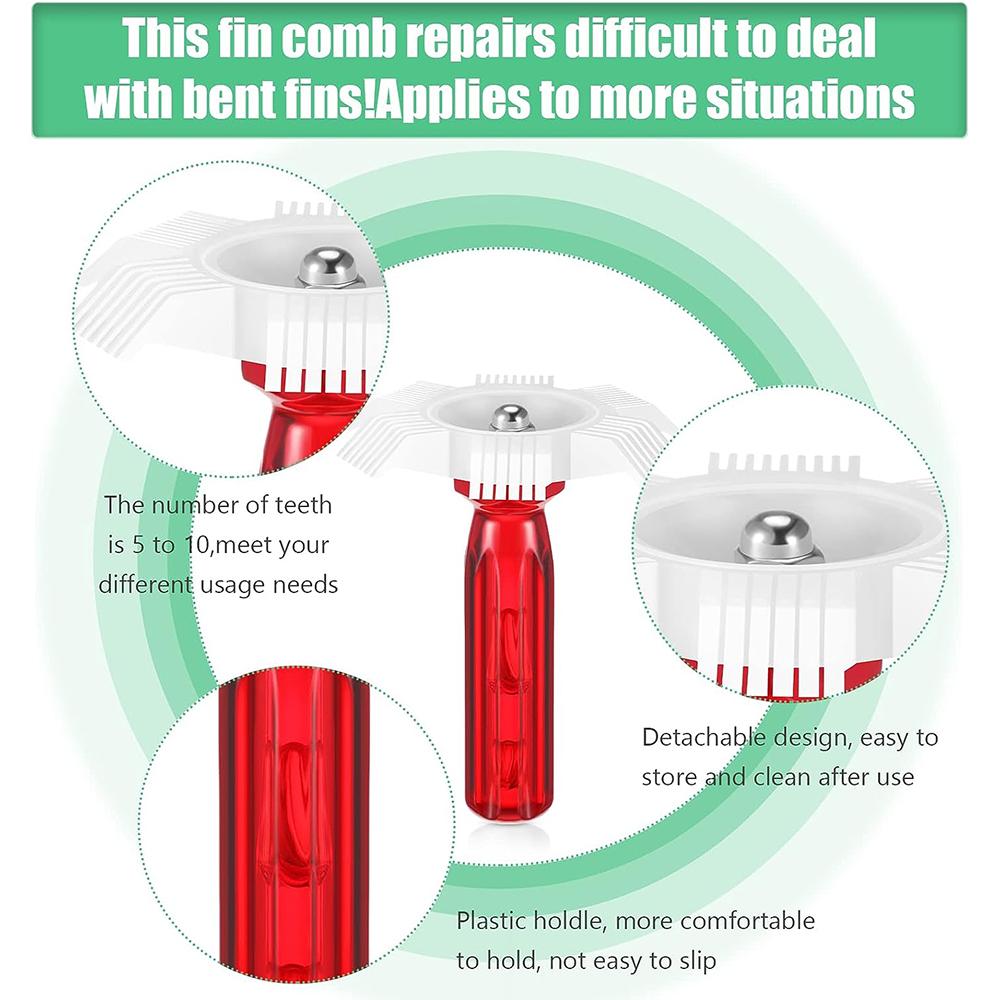 This fin comb repairs difficult to deal with bent fins!Applies to more situations

The number of teeth is 5 to 10,meet your different usage needs

Detachable design, easy to store and clean after use

Plastic holdle, more comfortable to hold, not easy to slip