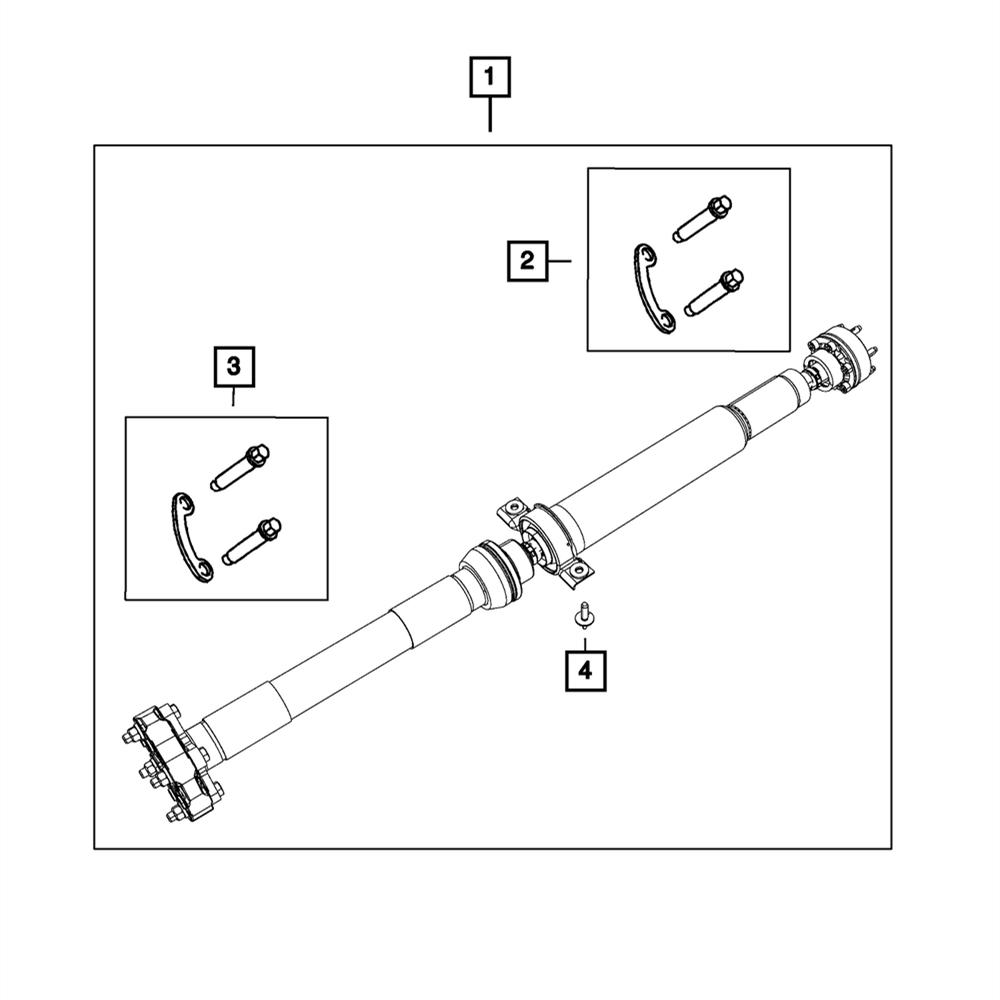 1

2

3

4