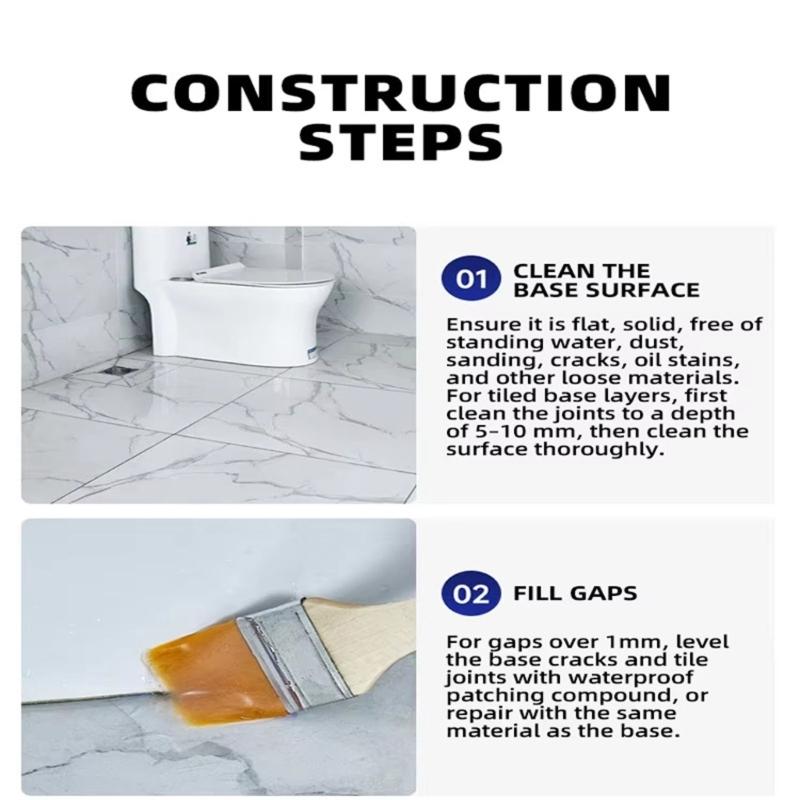 CONSTRUCTION STEPS

01 CLEAN THE BASE SURFACE

Ensure it is flat, solid, free of standing water, dust, sanding, cracks, oil stains, and other loose materials. For tiled base layers, first clean the joints to a depth of 5–10 mm, then clean the surface thoroughly.

02 FILL GAPS

For gaps over 1mm, level the base cracks and tile joints with waterproof patching compound, or repair with the same material as the base.