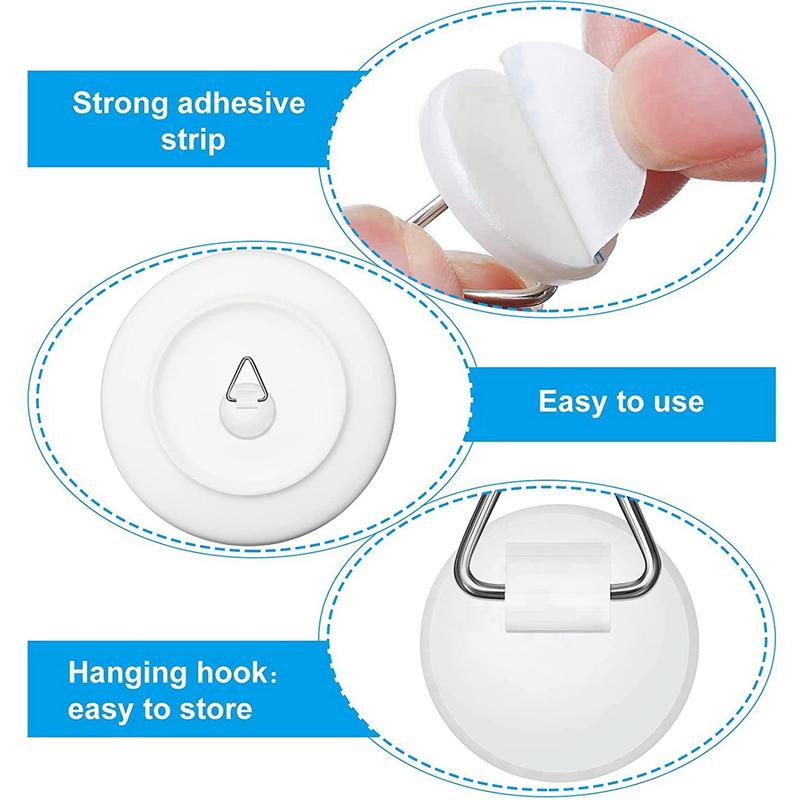 Strong adhesive strip

Easy to use

Hanging hook: easy to store