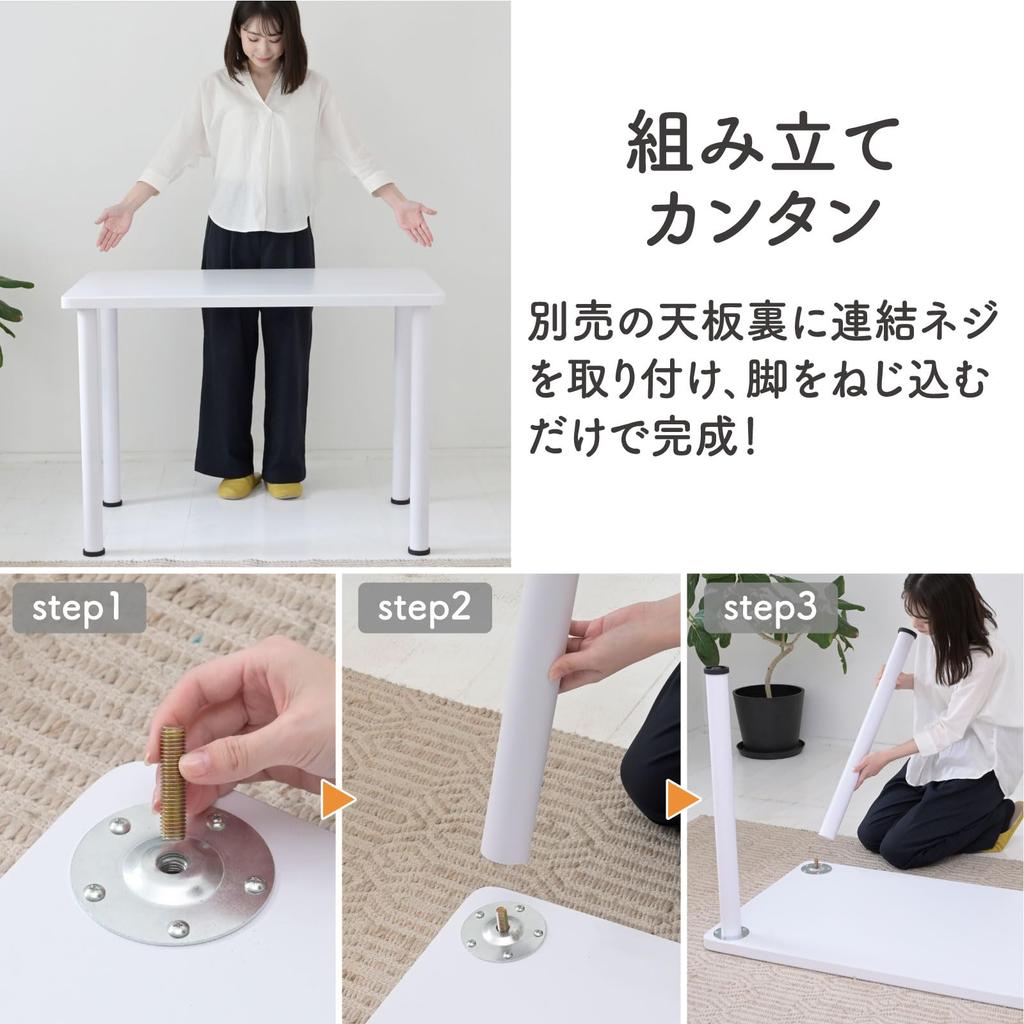 組み立て
カンタン

別売の天板裏に連結ネジを取り付け、脚をねじ込むだけで完成!

step1

step2

step3