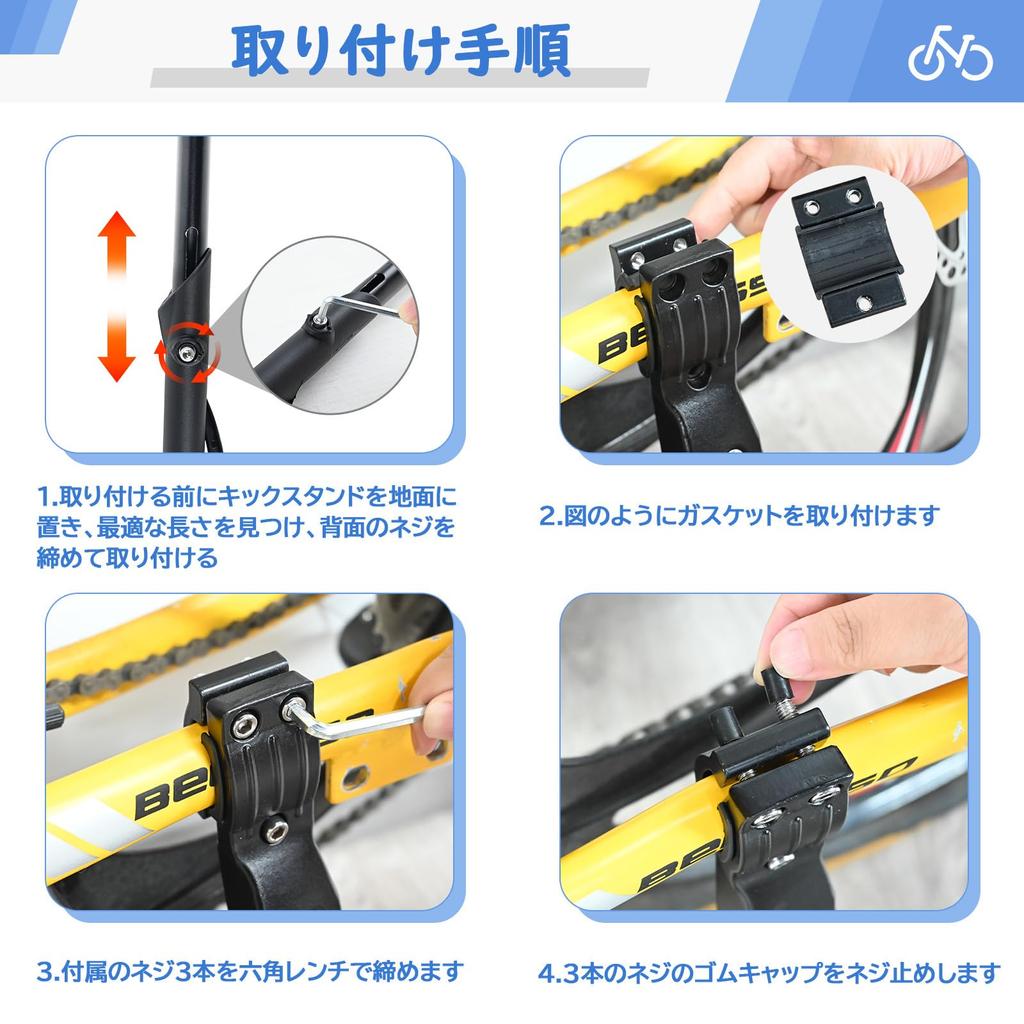 取り付け手順

1.取り付ける前にキックスタンドを地面に置き、最適な長さを見つけ、背面のネジを締めて取り付ける

2.図のようにガスケットを取り付けます

3.付属のネジ3本を六角レンチで締めます

4.3本のネジのゴムキャップをネジ止めします