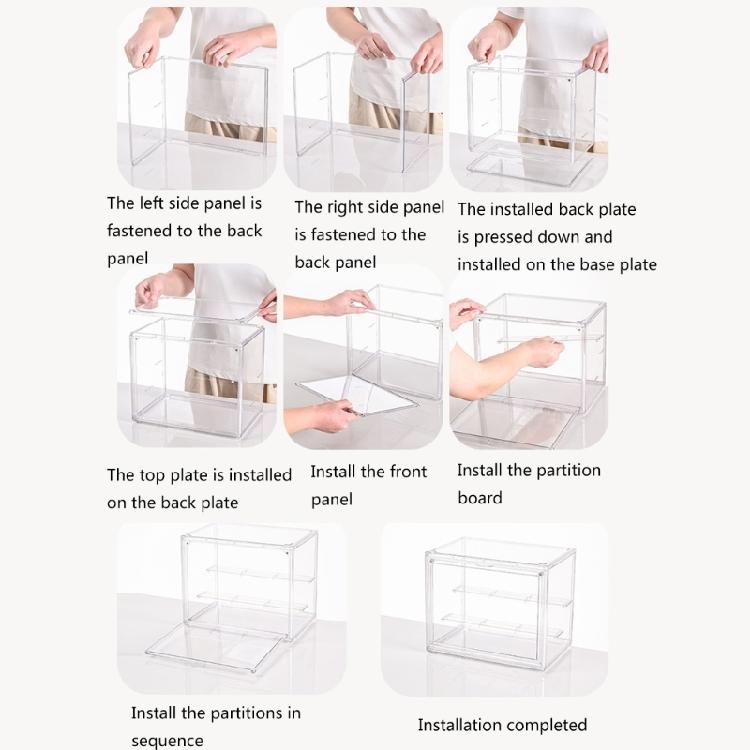 The left side panel is fastened to the back panel

The right side panel is fastened to the back panel

The installed back plate is pressed down and installed on the base plate

The top plate is installed on the back plate

Install the front panel

Install the partition board

Install the partitions in sequence

Installation completed