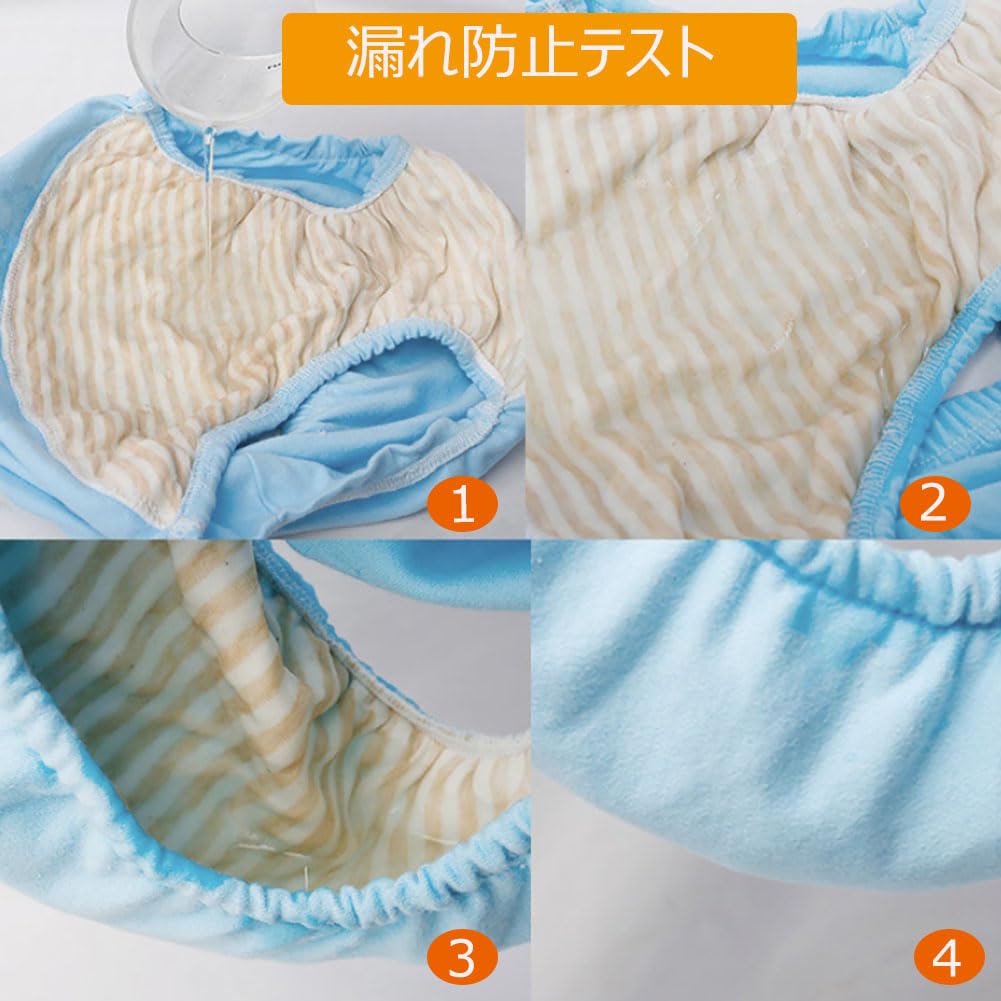 漏れ防止テスト

1

2

3

4