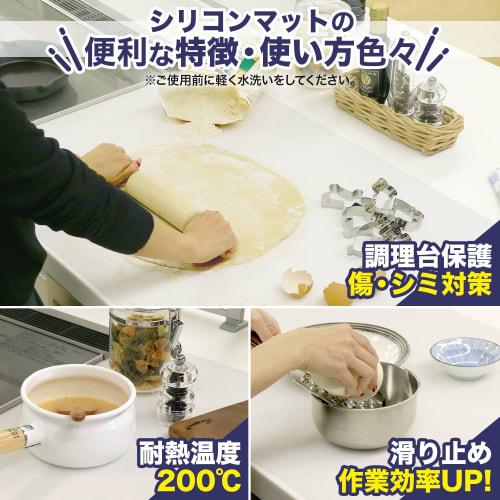 シリコンマットの
便利な特徴・使い方色々
※ご使用前に軽く水洗いをしてください。

調理台保護
傷・シミ対策

耐熱温度
200℃

滑り止め
作業効率UP!