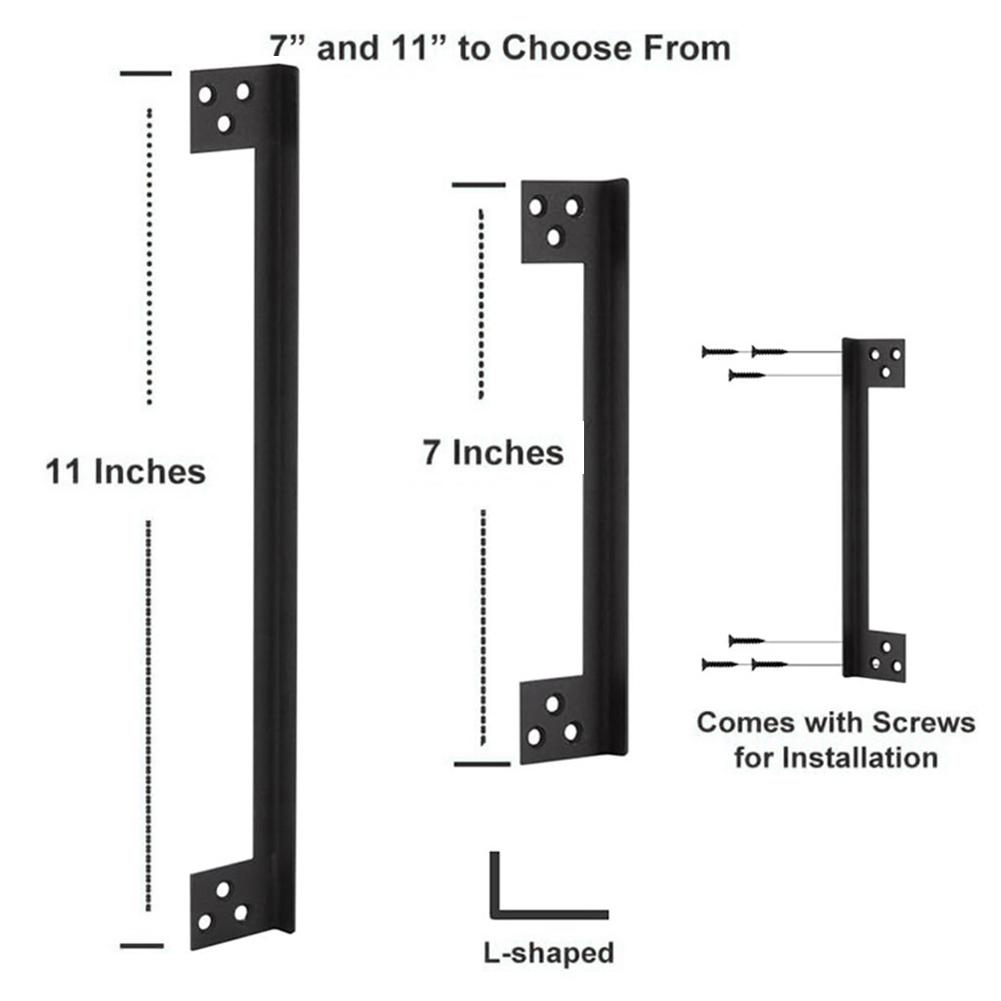 7” and 11” to Choose From

11 Inches

7 Inches

Comes with Screws for Installation

L-shaped