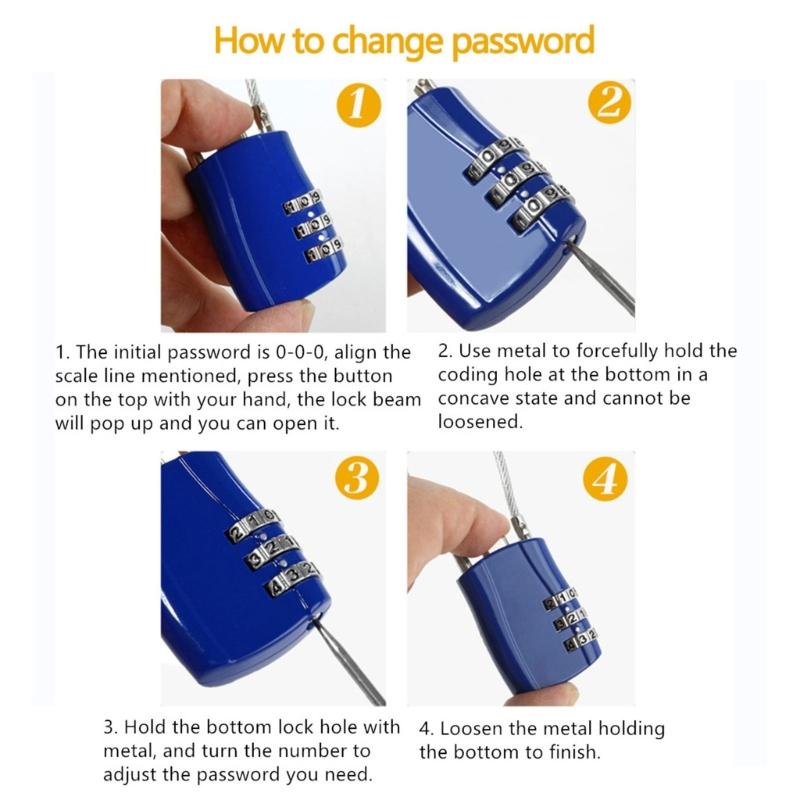 How to change password

1

2

1. The initial password is 0-0-0, align the scale line mentioned, press the button on the top with your hand, the lock beam will pop up and you can open it.

2. Use metal to forcefully hold the coding hole at the bottom in a concave state and cannot be loosened.

3

4

3. Hold the bottom lock hole with metal, and turn the number to adjust the password you need.

4. Loosen the metal holding the bottom to finish.