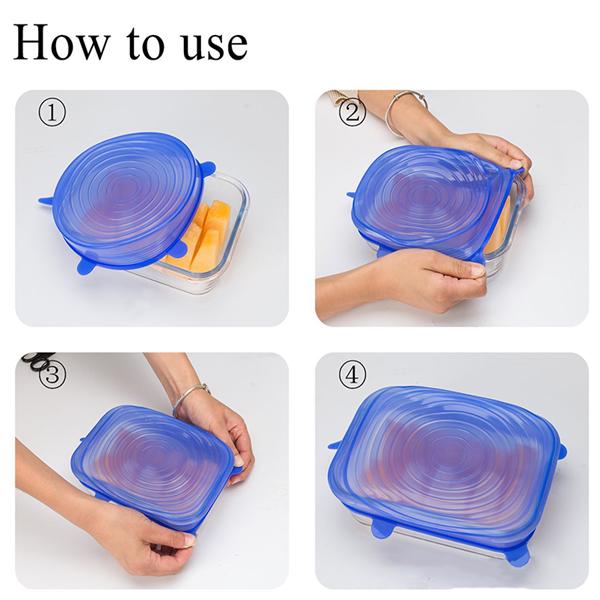 How to use

①

②

③

④