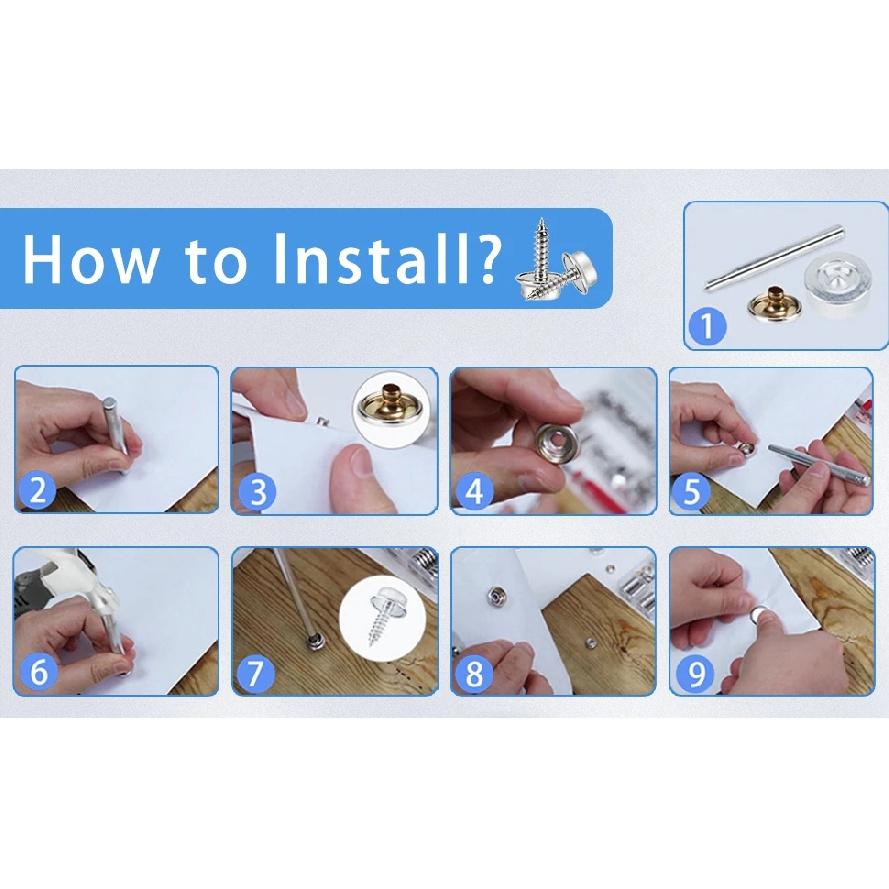 How to Install?

1

2

3

4

5

6

7

8

9