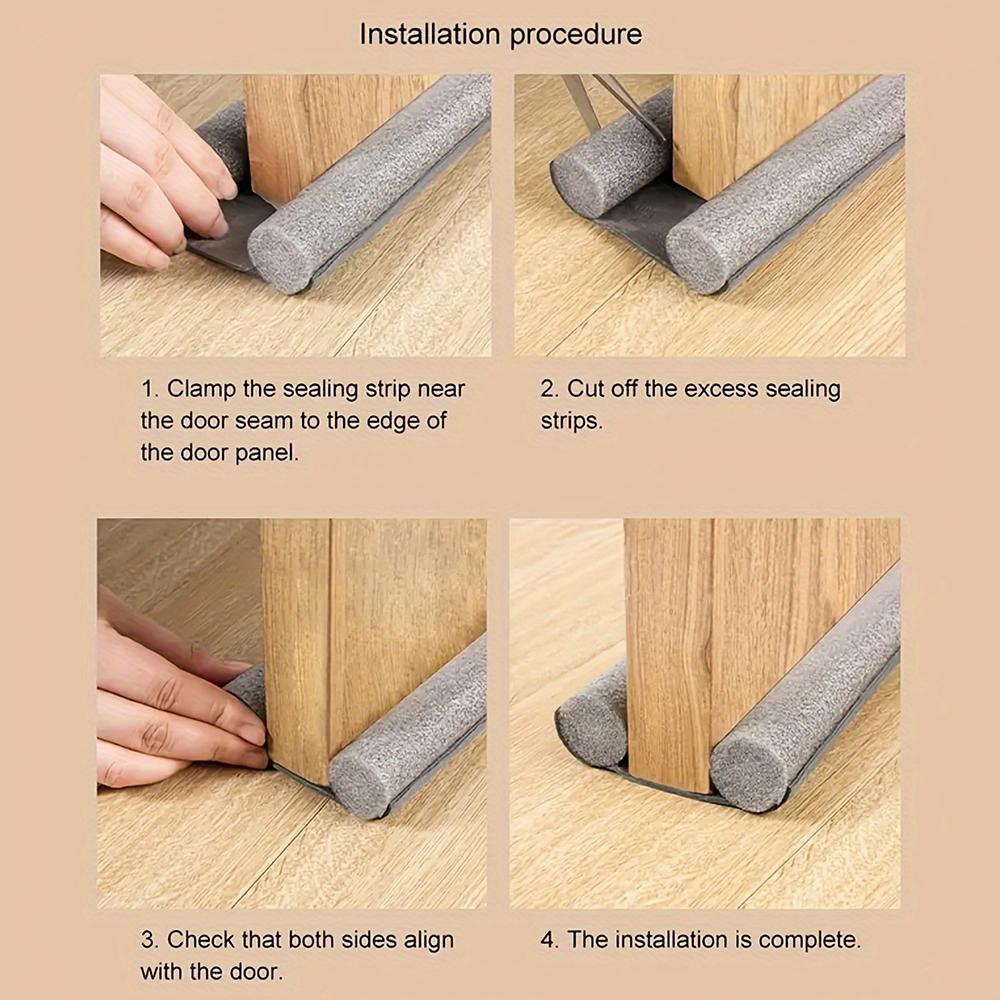 Installation procedure

1. Clamp the sealing strip near the door seam to the edge of the door panel.

2. Cut off the excess sealing strips.

3. Check that both sides align with the door.

4. The installation is complete.