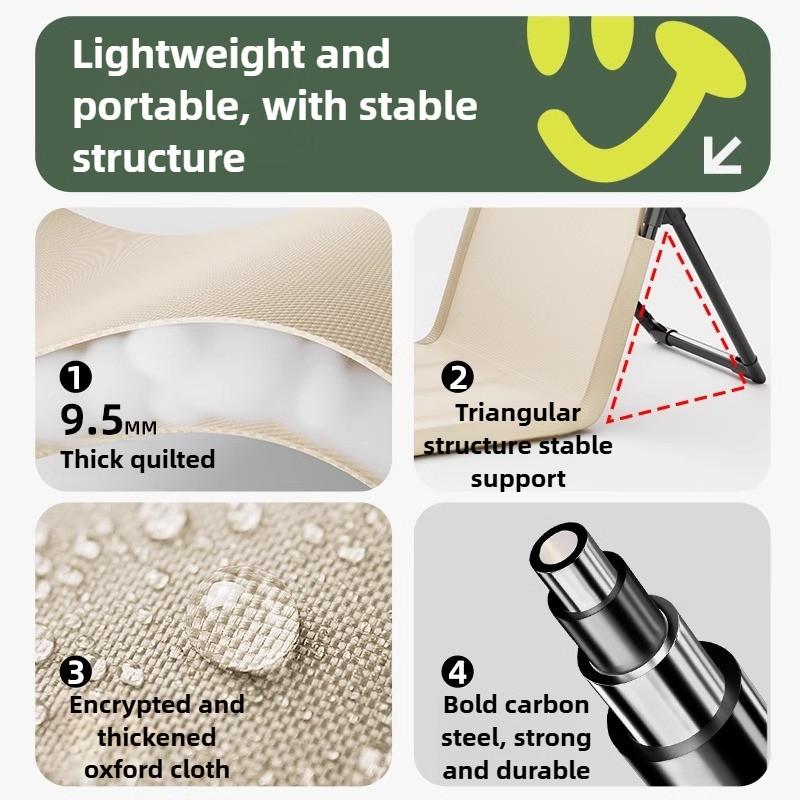 Lightweight and portable, with stable structure

❶
9.5MM
Thick quilted

❷
Triangular structure stable support

❸
Encrypted and thickened oxford cloth

❹
Bold carbon steel, strong and durable